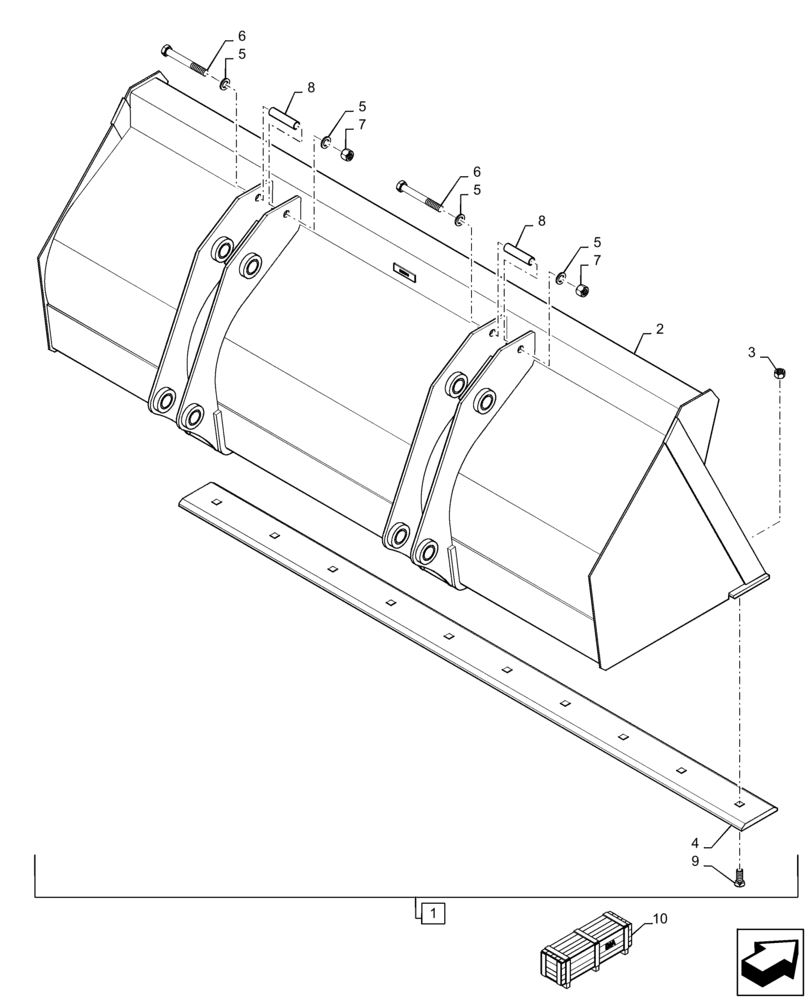 6
5
8
5
7
6
5
8
5
7
2
3
4
9
1
10