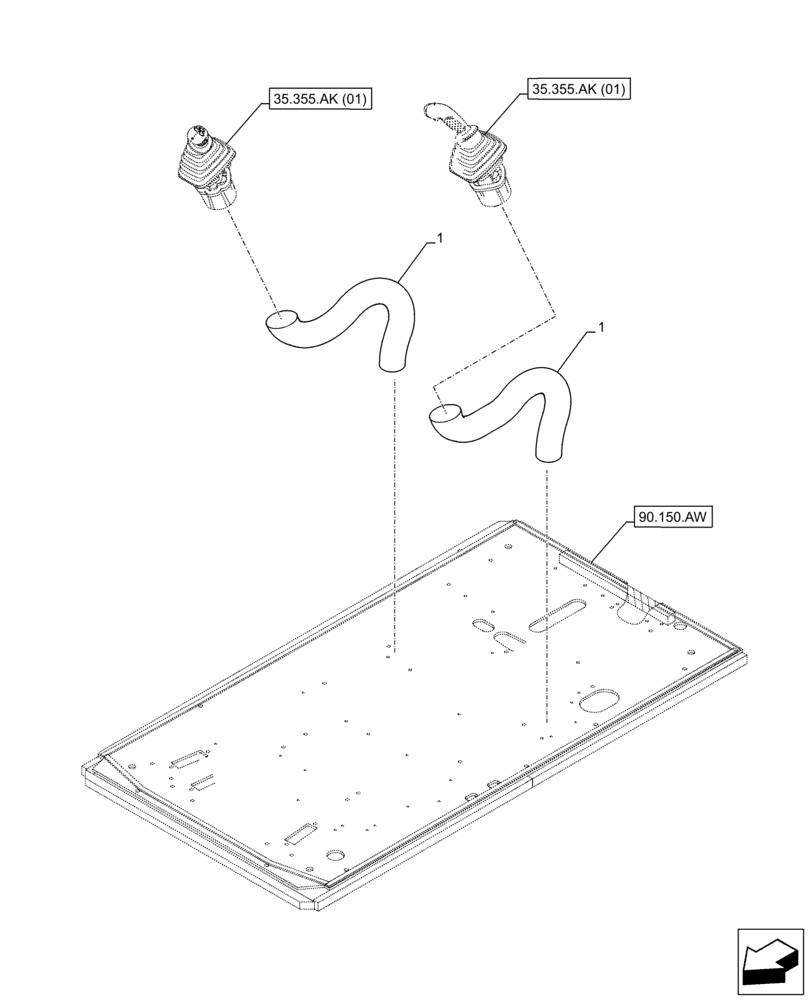 35.355.AK (01)

35.355.AK (01)

1

1

90.150.AW