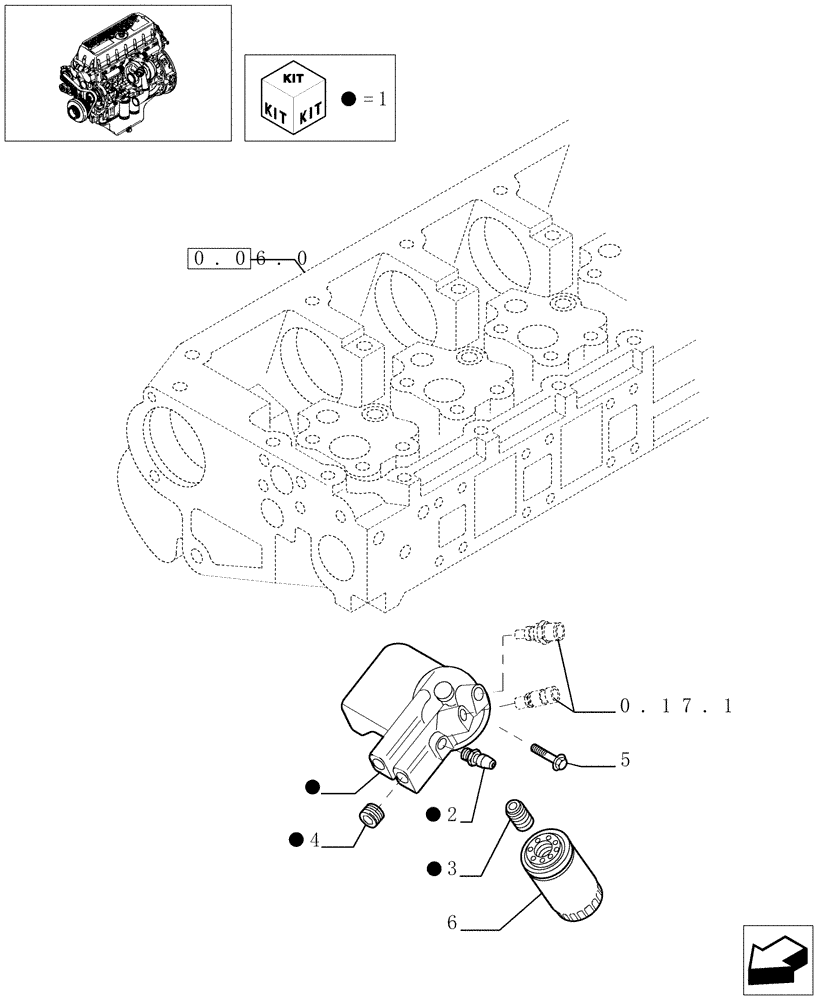 KIT
KIT KIT
● = 1

0 . 0 6 . 0

0 . 1 7 . 1

5

●

● 2

● 4

● 3

6