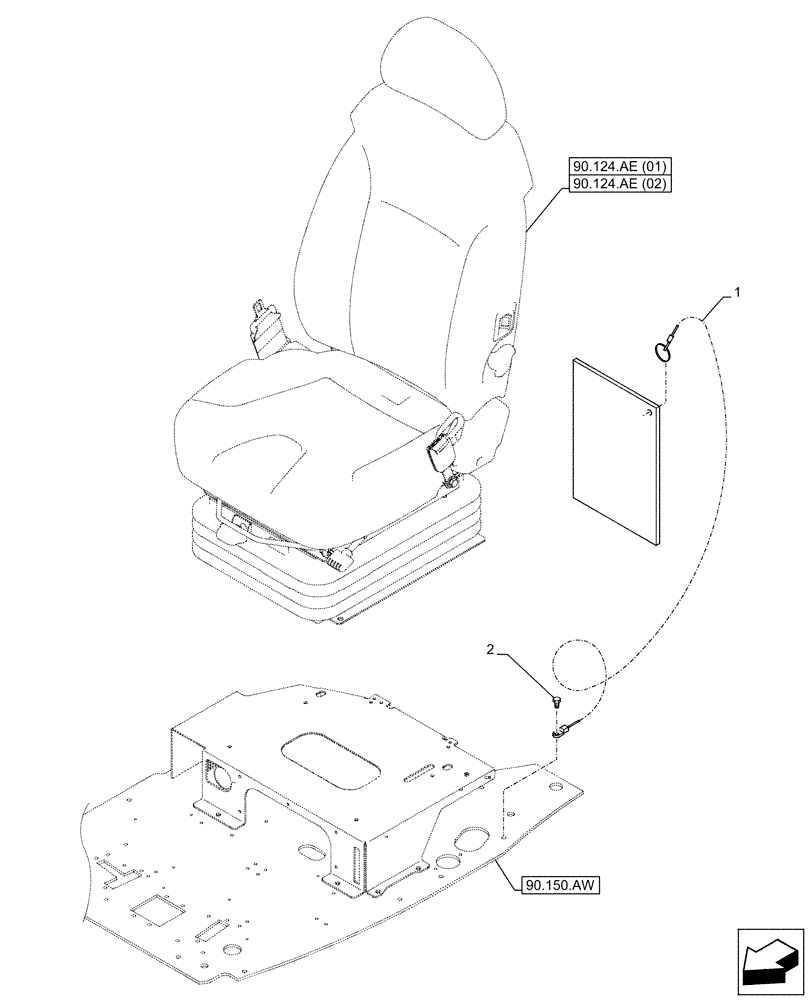 90.124.AE (01)
90.124.AE (02)
1
2
90.150.AW