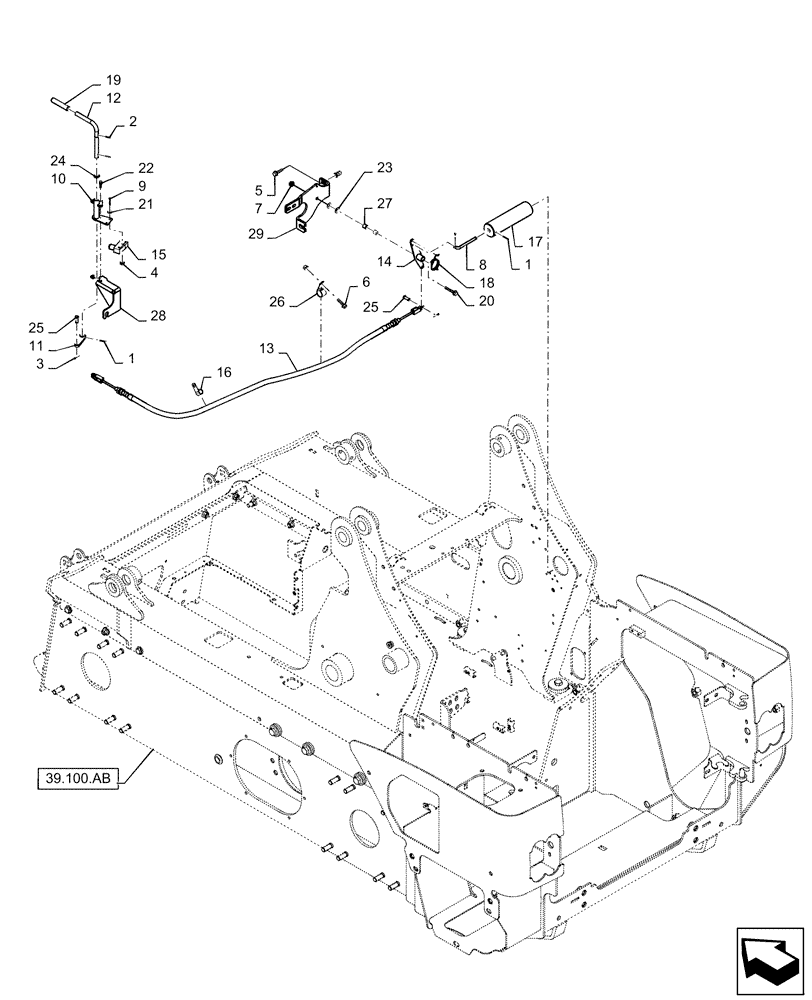 19
12
2
24
22
10
9
21
15
4
28
25
11
3
1
5
7
29
23
27
14
8
17
1
18
20
26
6
25
13
16
39.100.AB