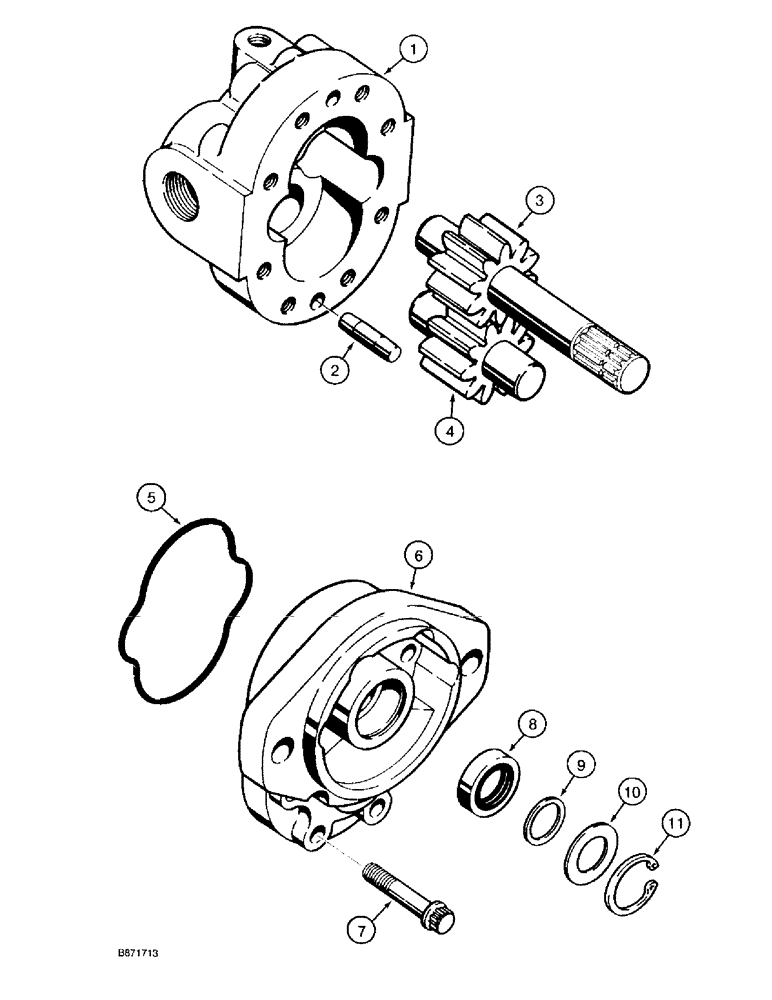 1
3
2
4
5
6
8
9
10
11
7
B871713