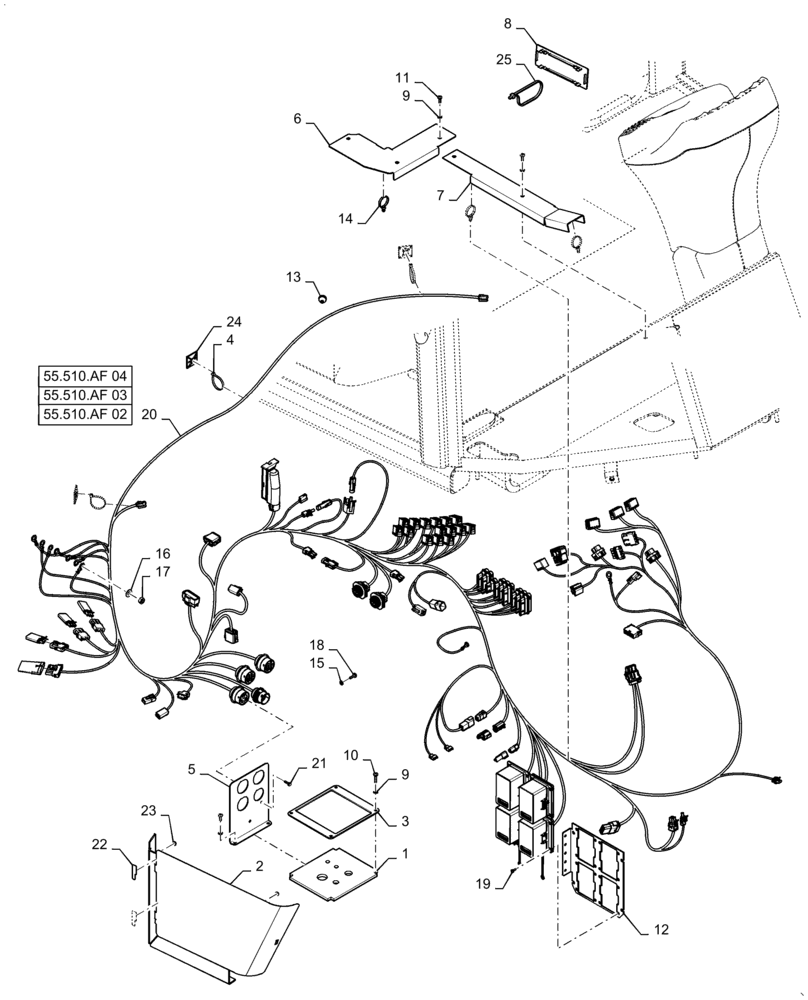 8
25
11
9
6
7
14
13
24
4
55.510.AF 04
55.510.AF 03
55.510.AF 02
20
16
17
18
15
5
21
10
9
3
1
23
22
2
19
12