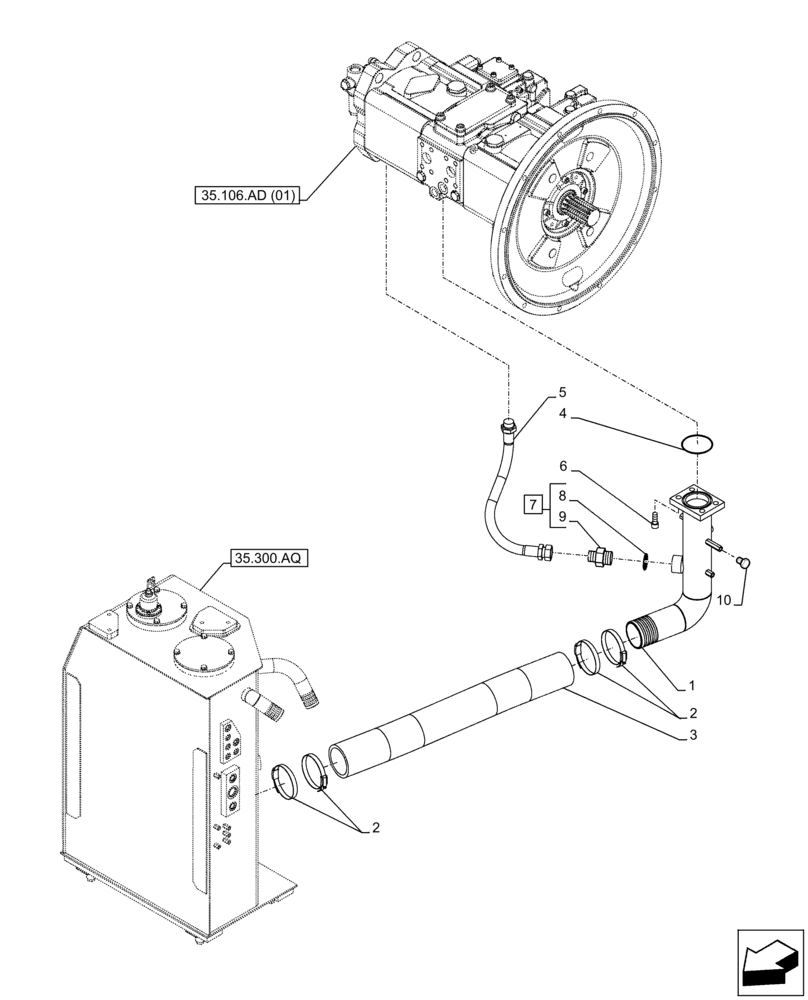 35.106.AD (01)

5

4

6

7

8

9

10

35.300.AQ

1

2

3

2