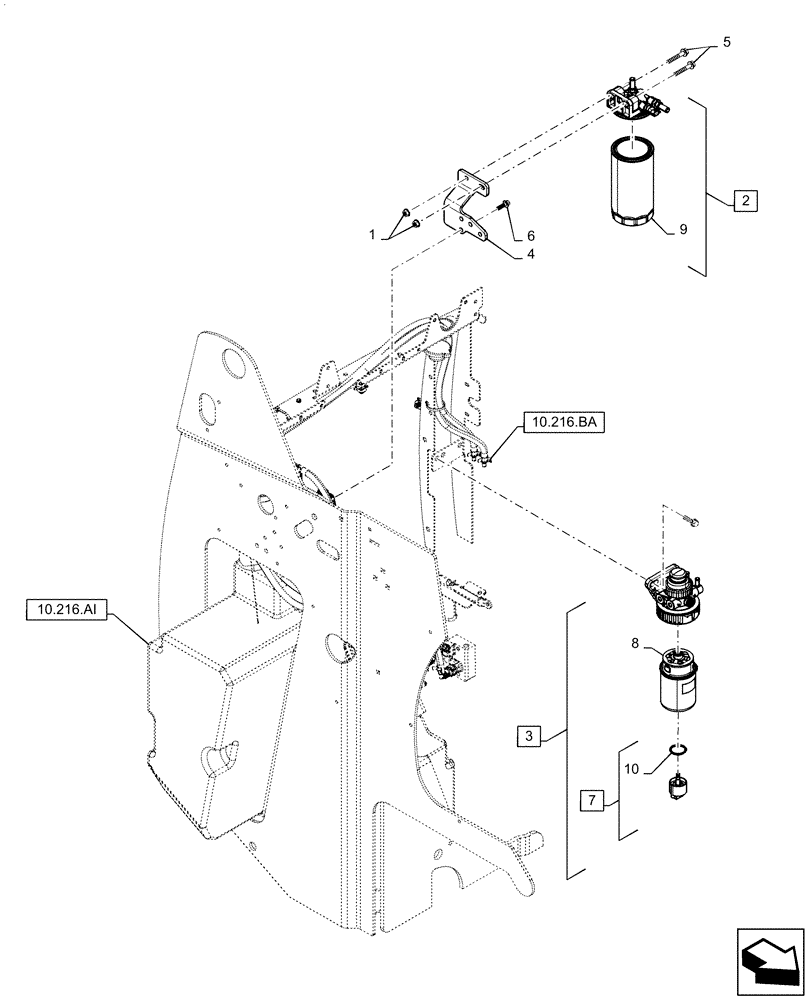 5
2
9
1
6
4
10.216.BA
10.216.AI
8
3
10
7