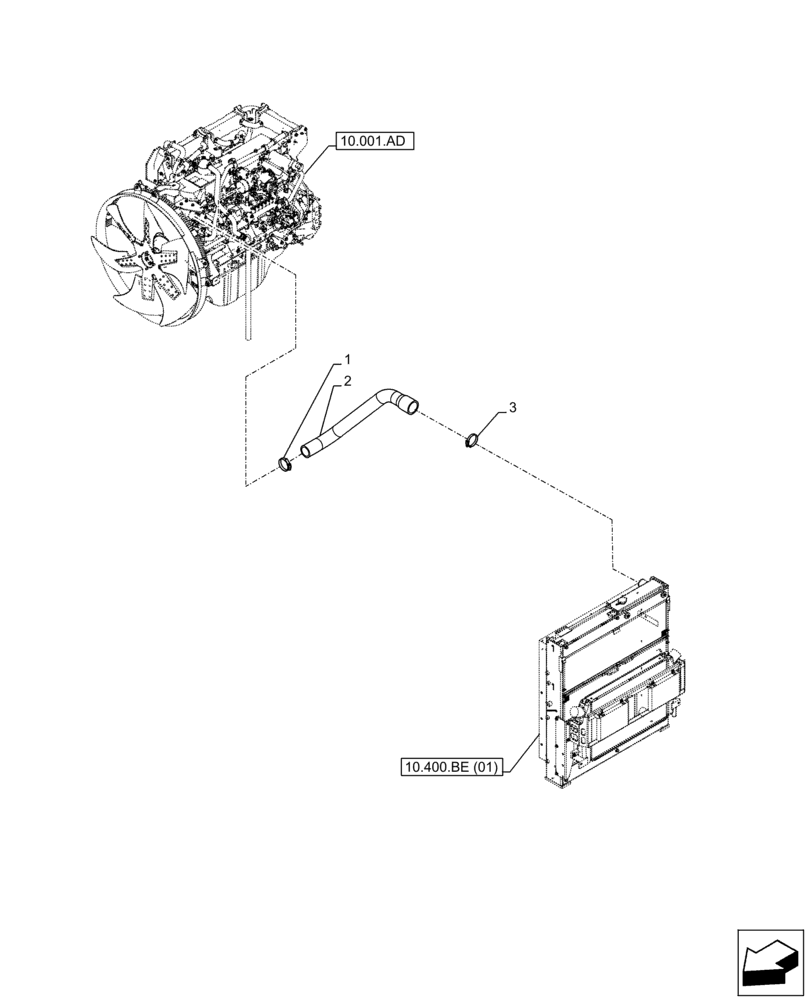 10.001.AD

1

2

3

10.400.BE (01)