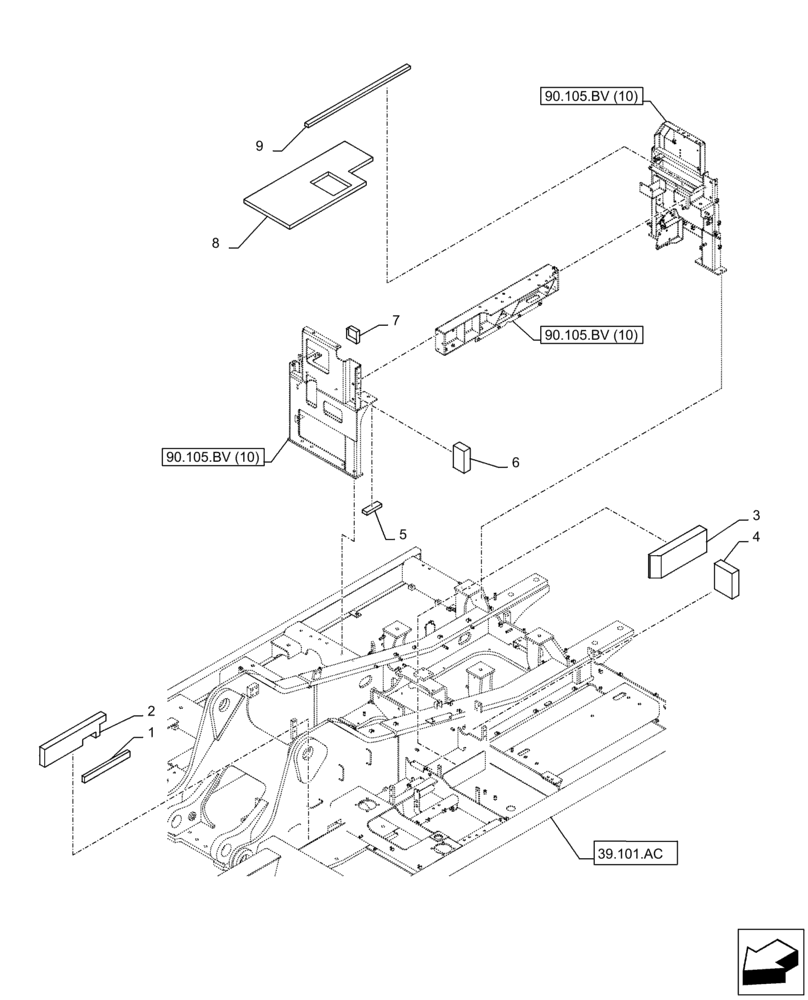 90.105.BV (10)

9

8

7

90.105.BV (10)

90.105.BV (10)

6

5

3

4

2

1

39.101.AC