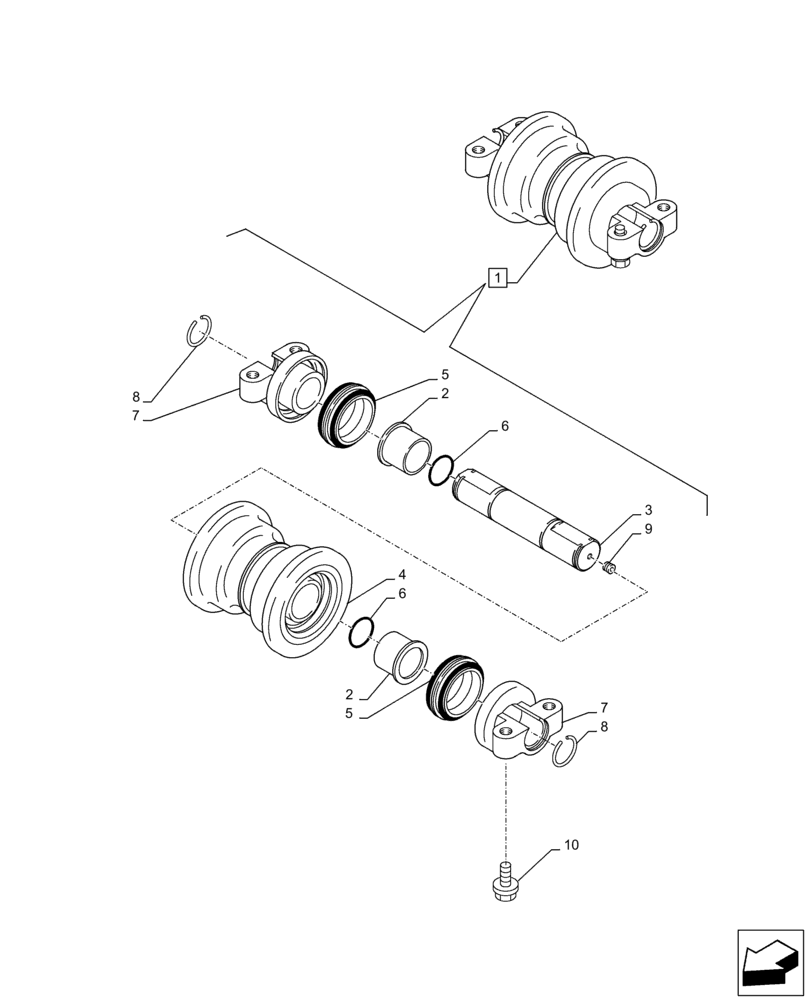 1
8
7
5
2
6
3
9
4
6
2
5
7
8
10