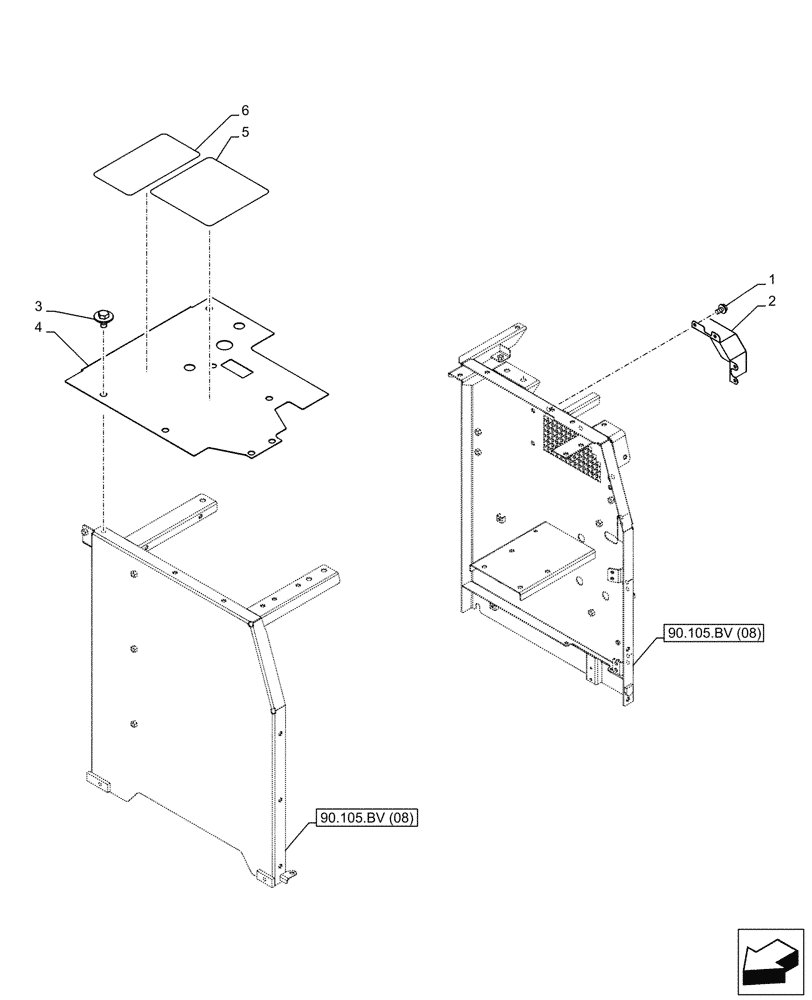 6
5
3
4
1
2
90.105.BV (08)
90.105.BV (08)