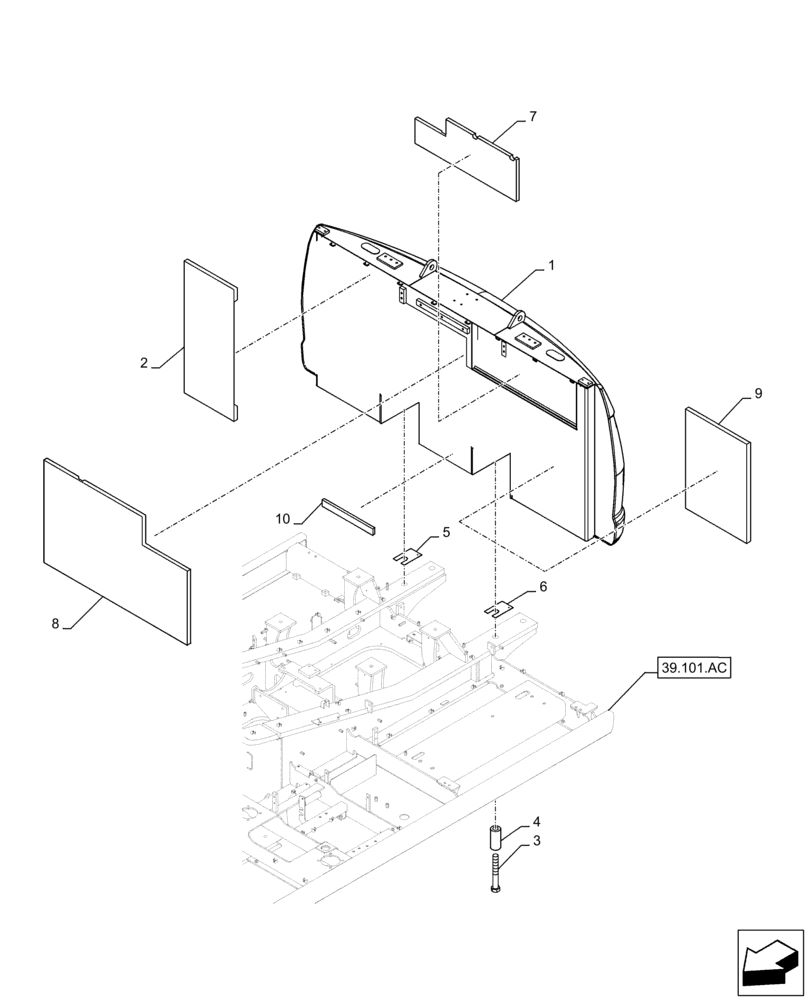 7
1
2
9
10
5
6
8
39.101.AC
4
3