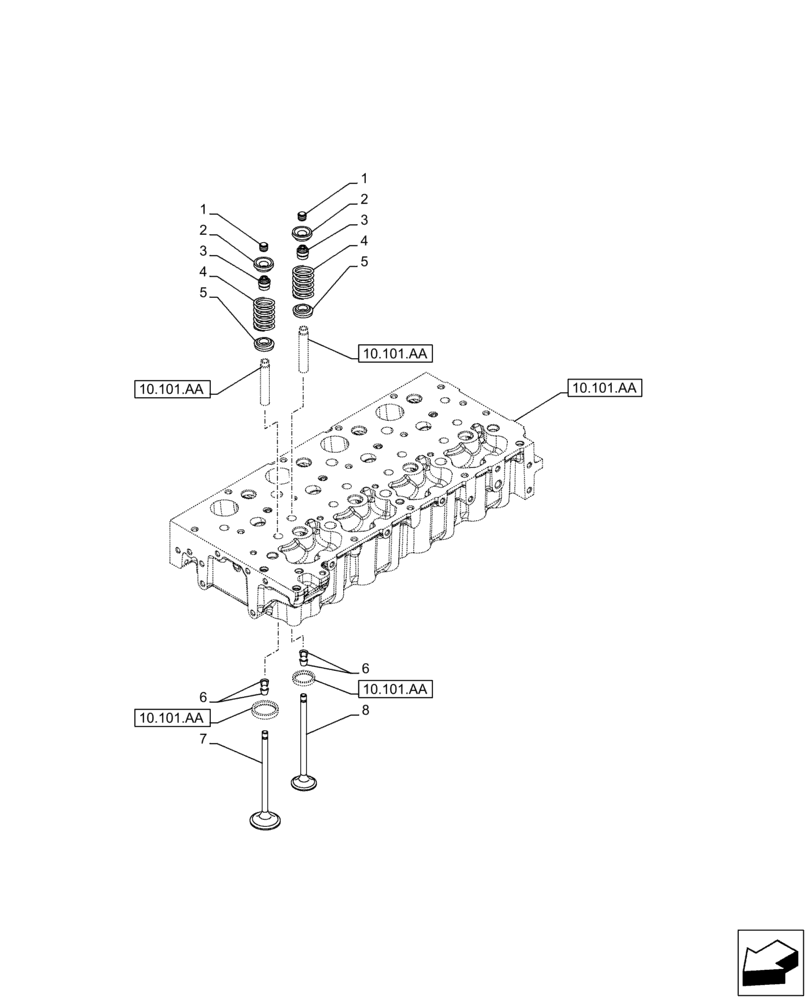 1
2
3
4
5
1
2
3
4
5
10.101.AA
10.101.AA
10.101.AA
6
10.101.AA
6
10.101.AA
8
7