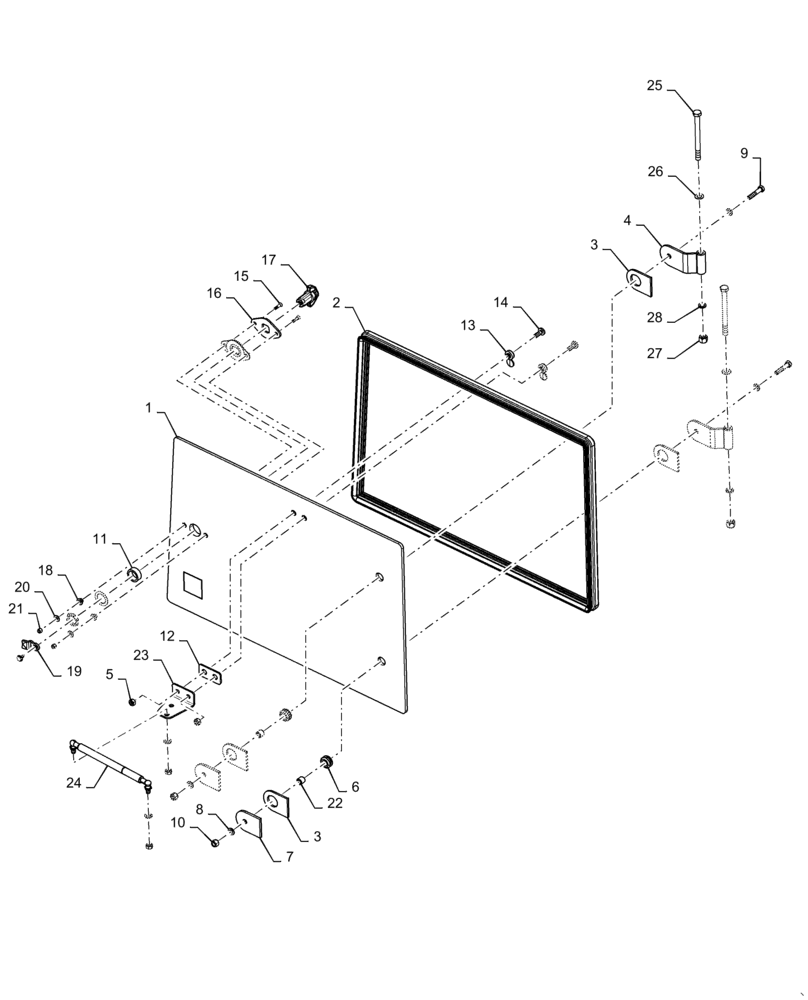 25
26
9
4
3
28
27
17
15
16
2
14
13
1
11
18
20
21
19
12
23
5
24
6
22
8
10
3
7