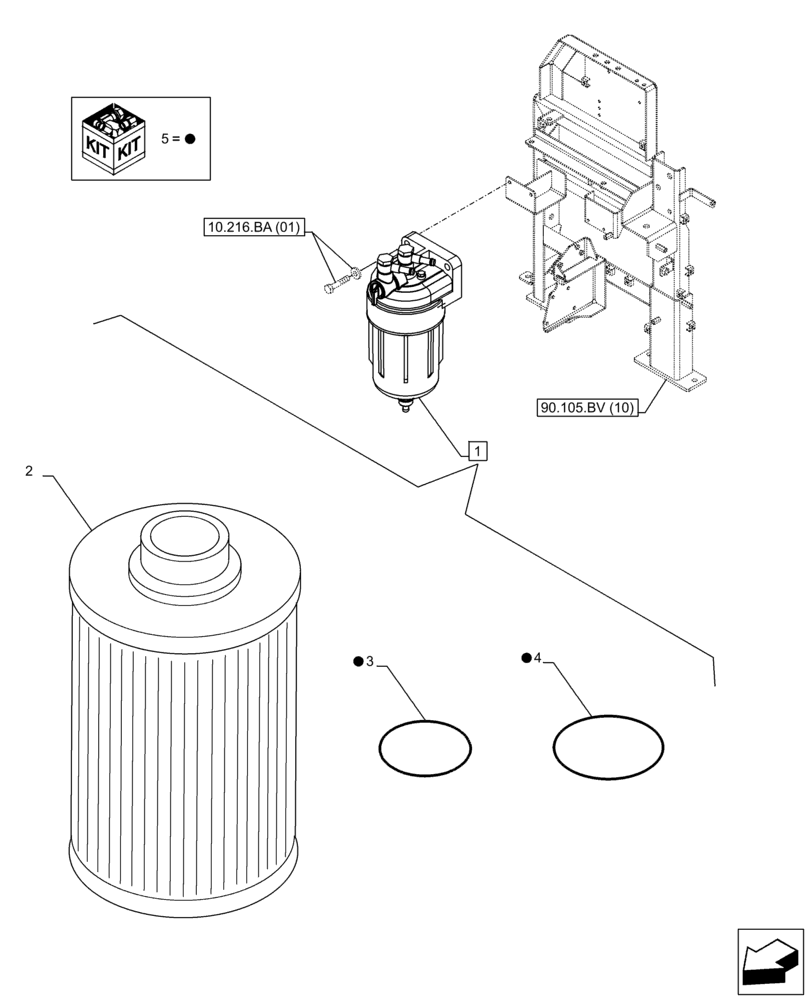 KIT KIT

5 = ●

10.216.BA (01)

90.105.BV (10)

1

2

●3

●4