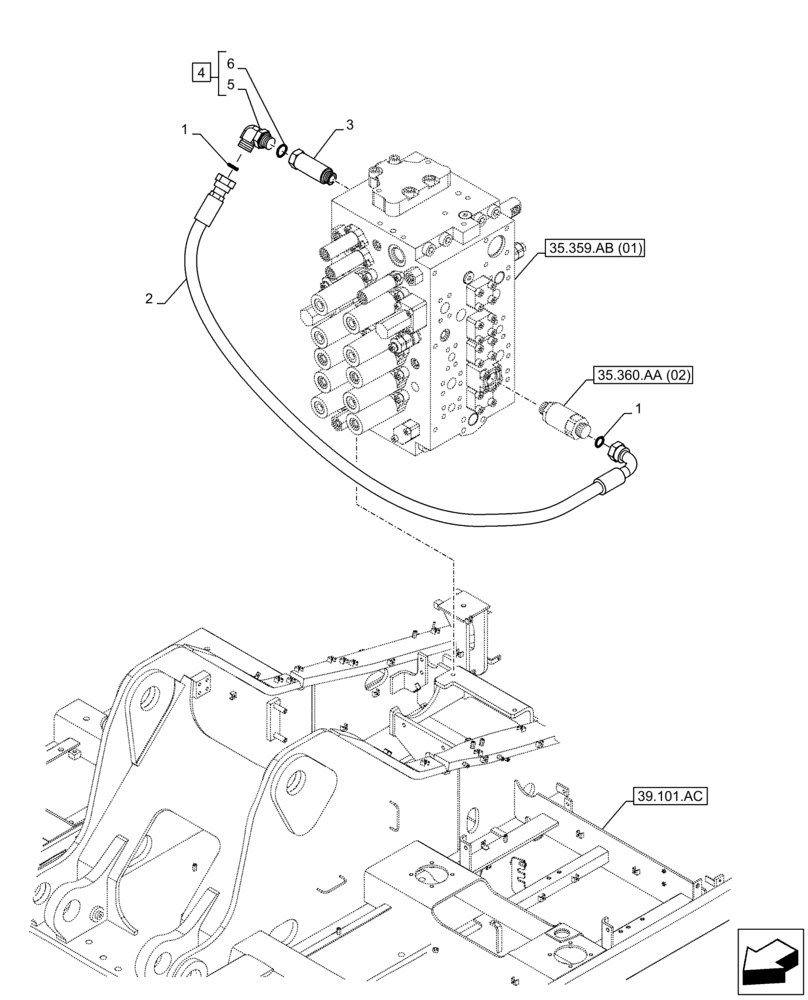 4
6
5
1
3
2
35.359.AB (01)
35.360.AA (02)
1
39.101.AC