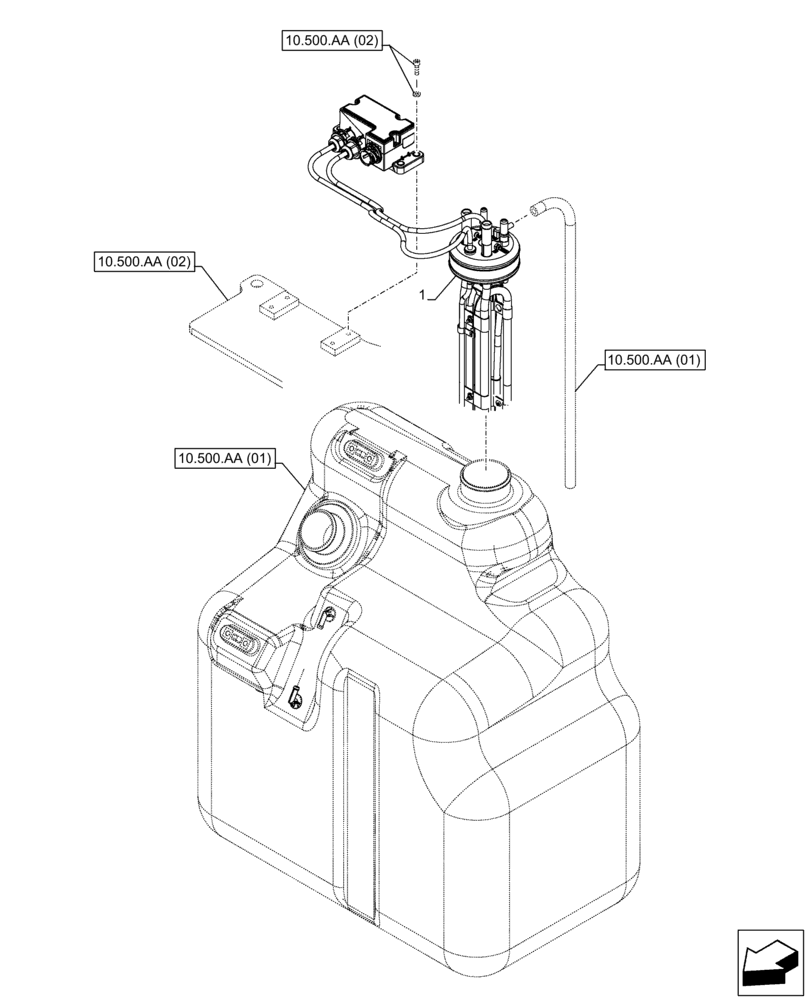 10.500.AA (02)

10.500.AA (02)

1

10.500.AA (01)

10.500.AA (01)