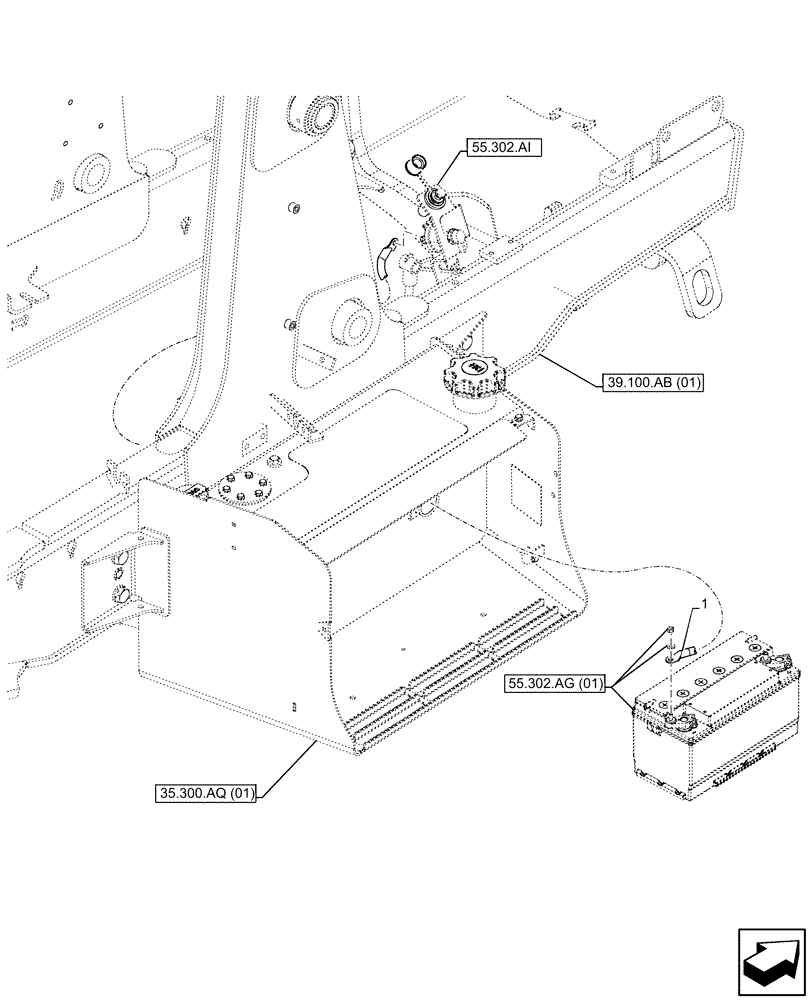 55.302.AI

39.100.AB (01)

1

55.302.AG (01)

35.300.AQ (01)