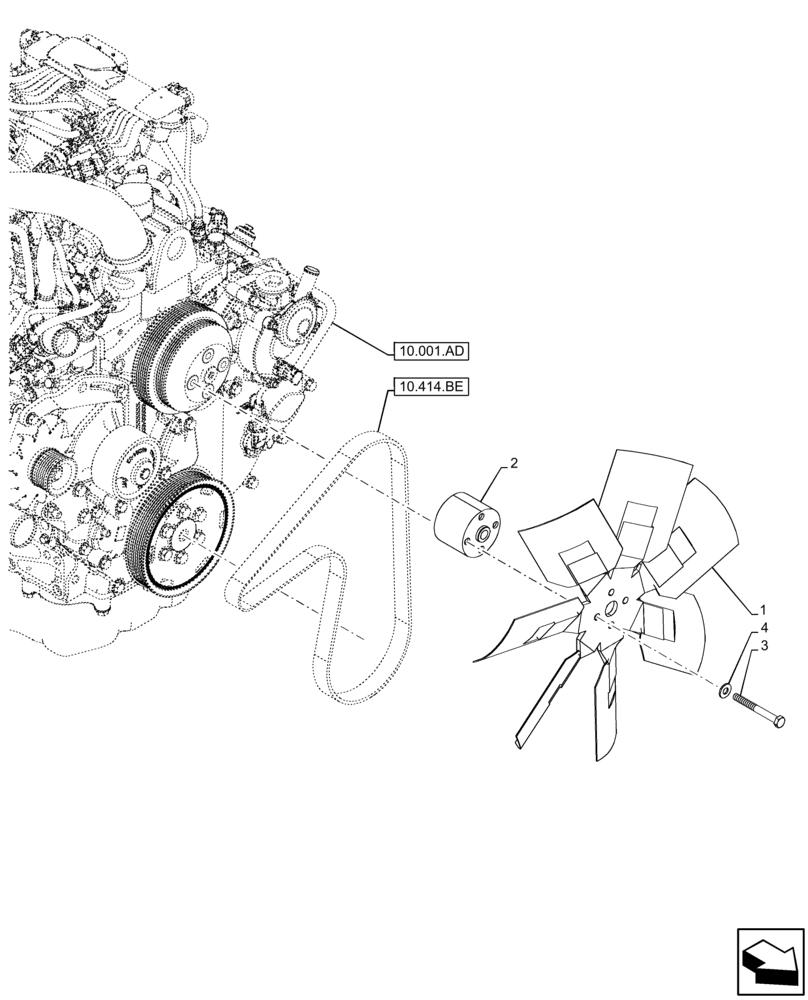 10.001.AD
10.414.BE
2
1
4
3