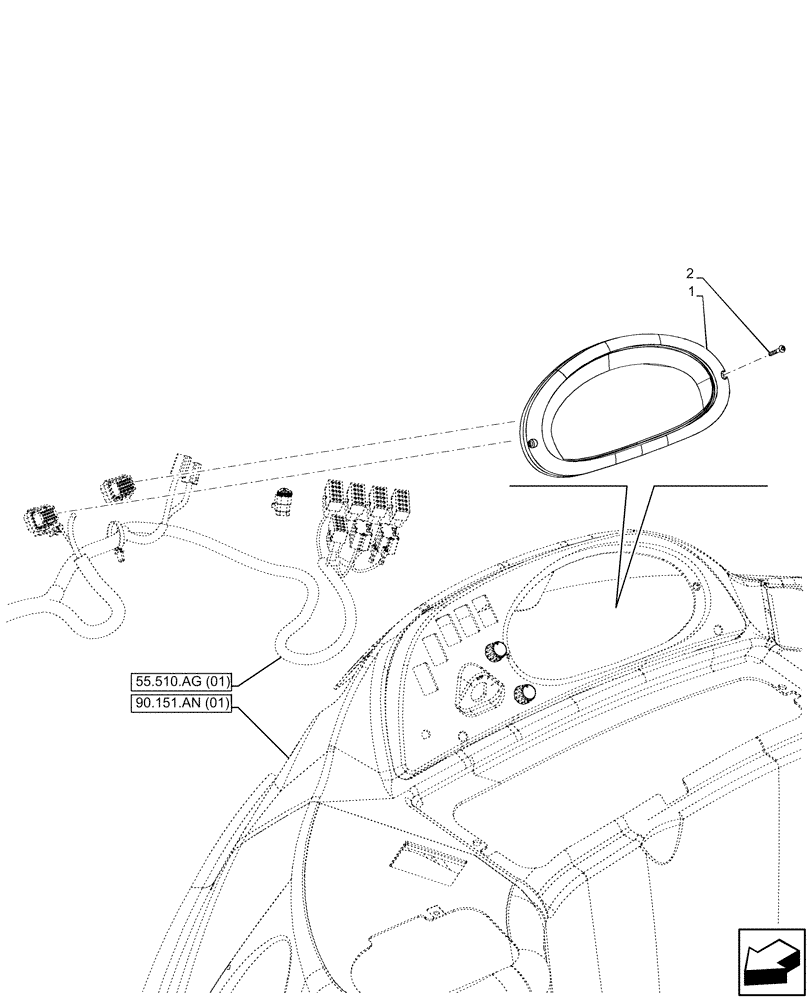 2
1
55.510.AG (01)
90.151.AN (01)