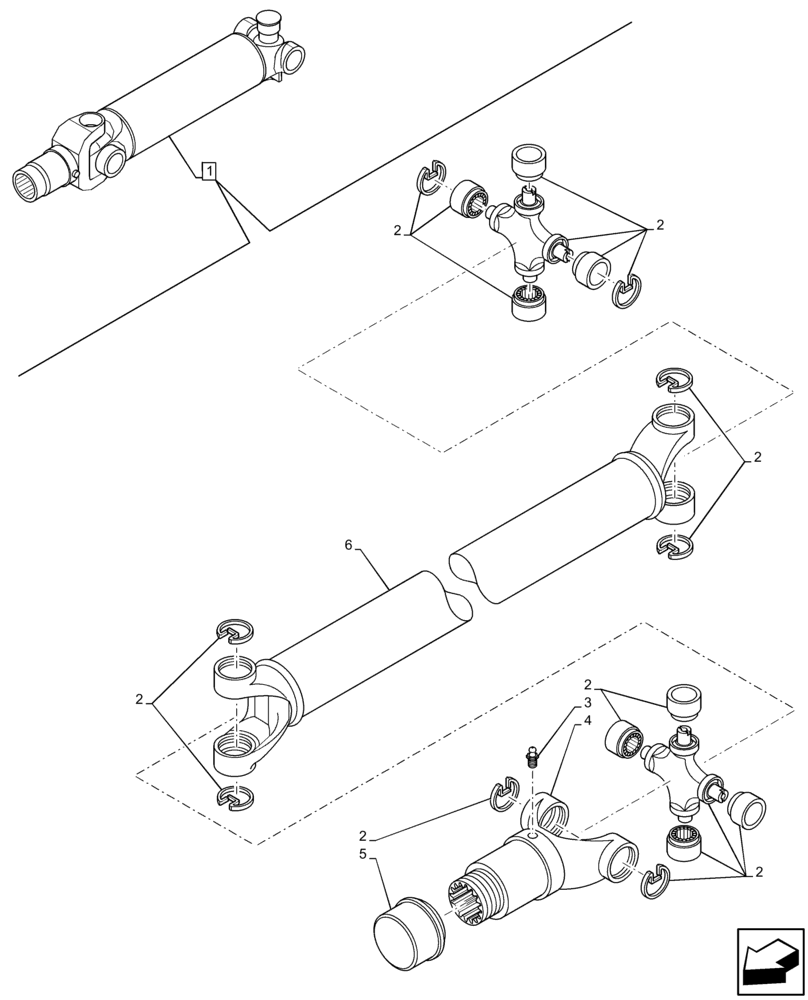 1
2
2
2
6
2
2
3
4
2
5
2