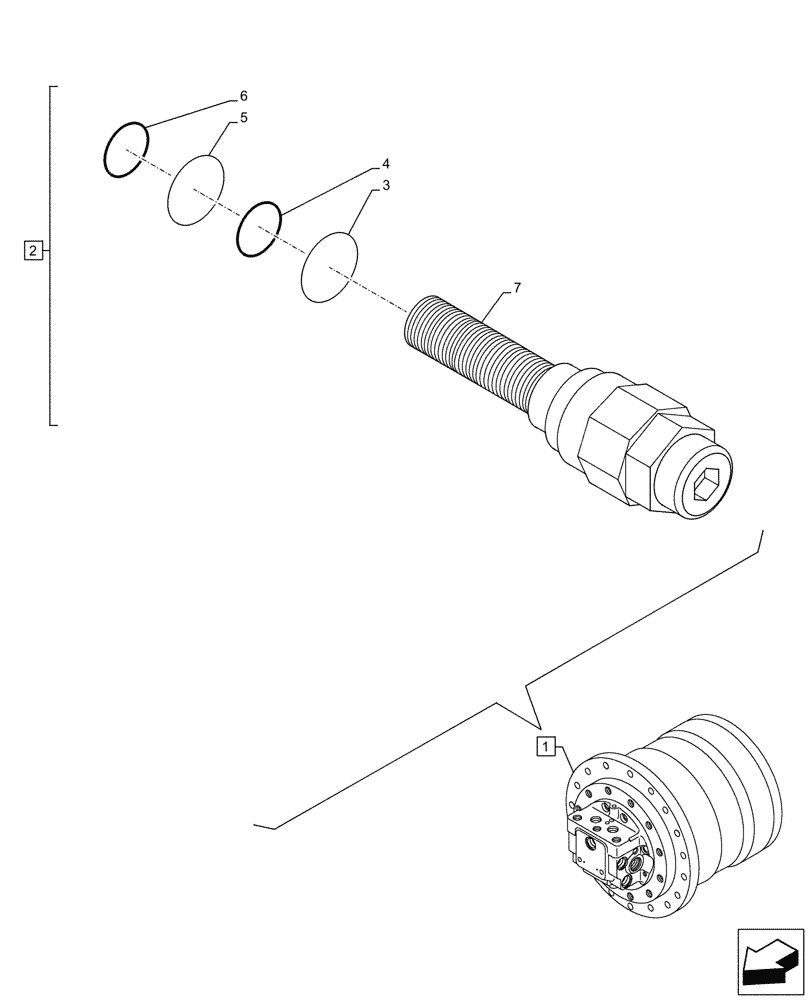 6
5
4
3
2
7
1