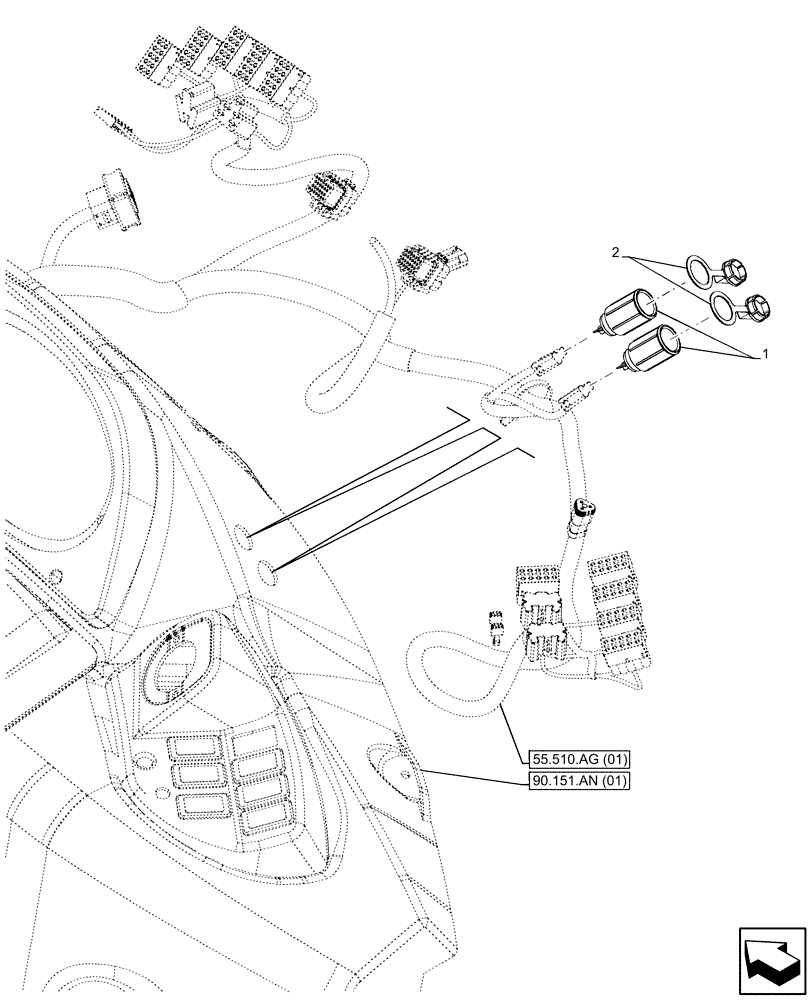 2

1

55.510.AG (01)

90.151.AN (01)