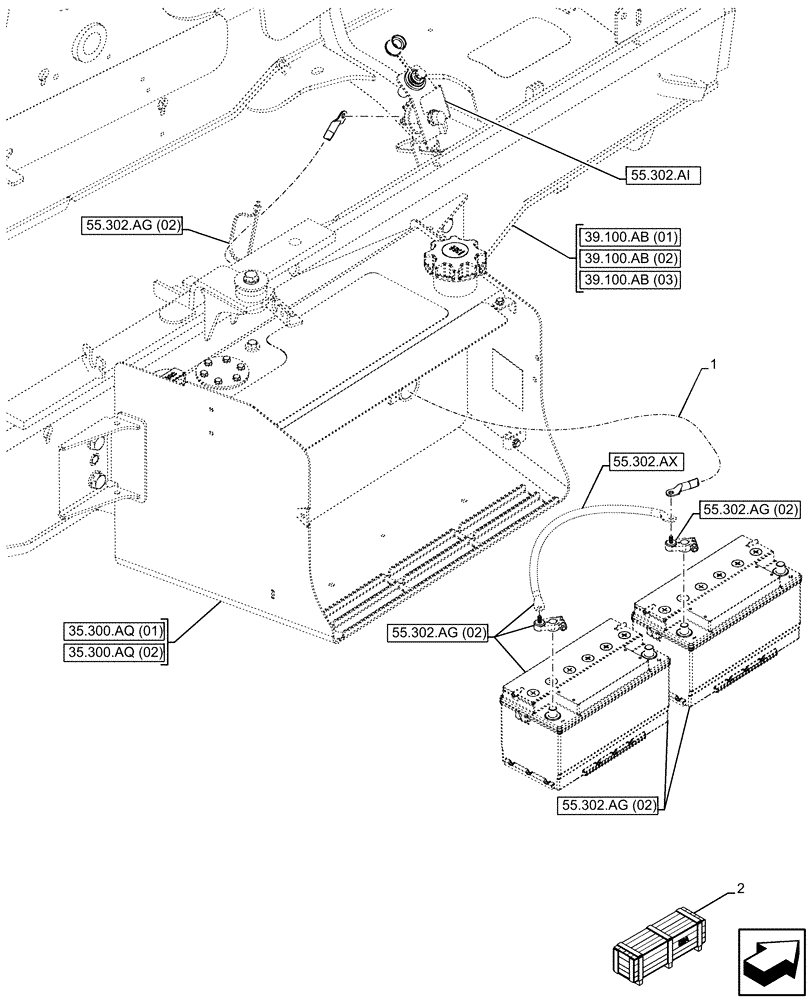 55.302.AI

55.302.AG (02)

39.100.AB (01)
39.100.AB (02)
39.100.AB (03)

1

55.302.AX

55.302.AG (02)

35.300.AQ (01)
35.300.AQ (02)

55.302.AG (02)

55.302.AG (02)

2