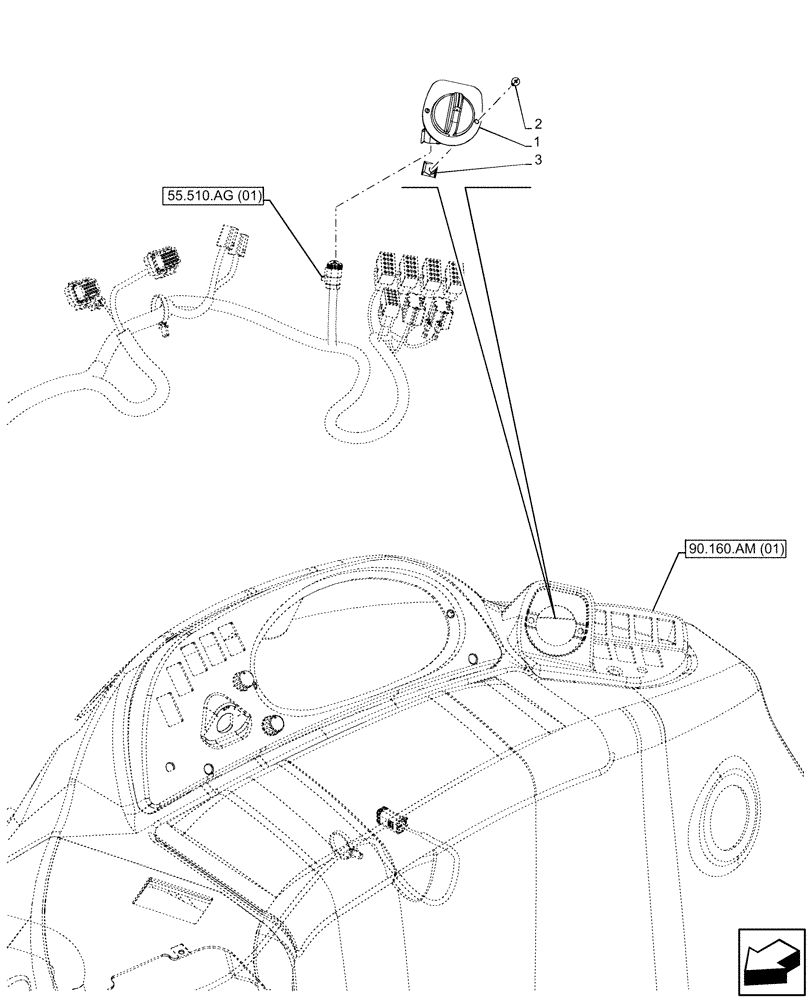 2
1
3
55.510.AG (01)
90.160.AM (01)