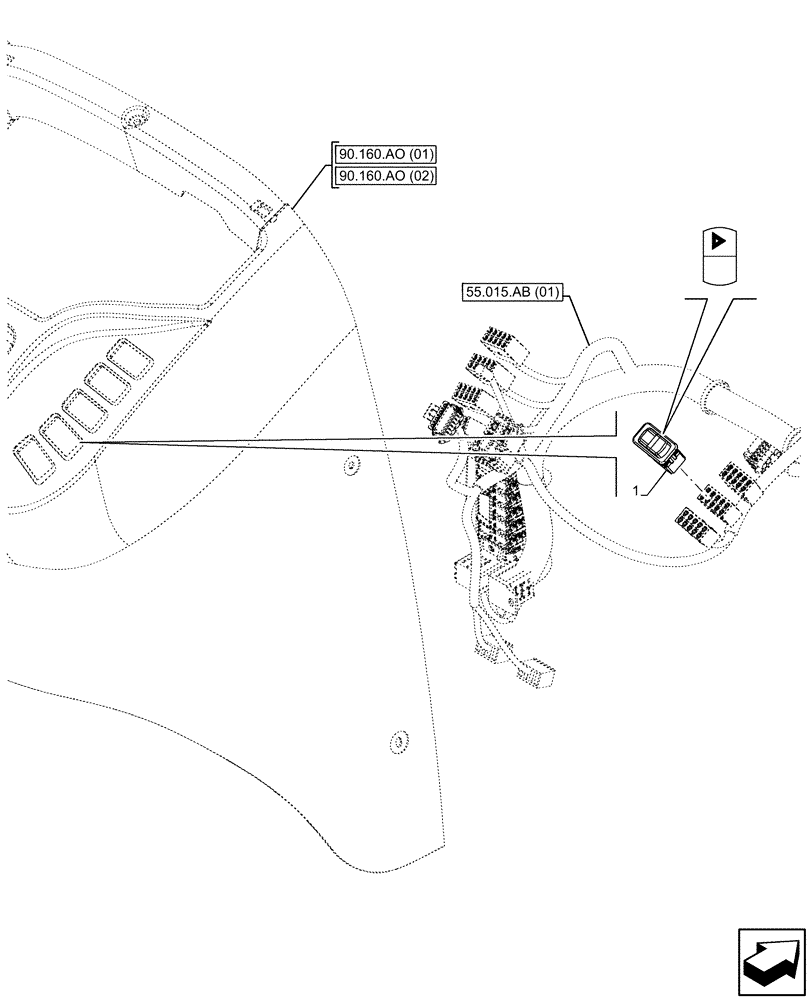 90.160.AO (01)
90.160.AO (02)
55.015.AB (01)
1