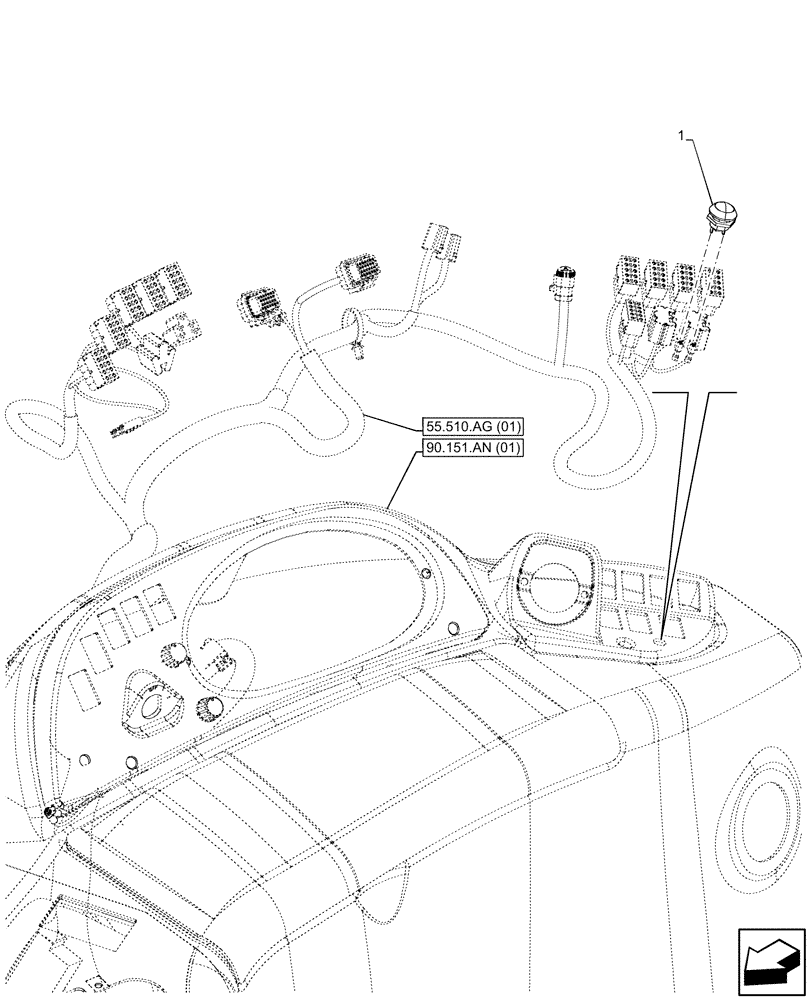 1

55.510.AG (01)

90.151.AN (01)