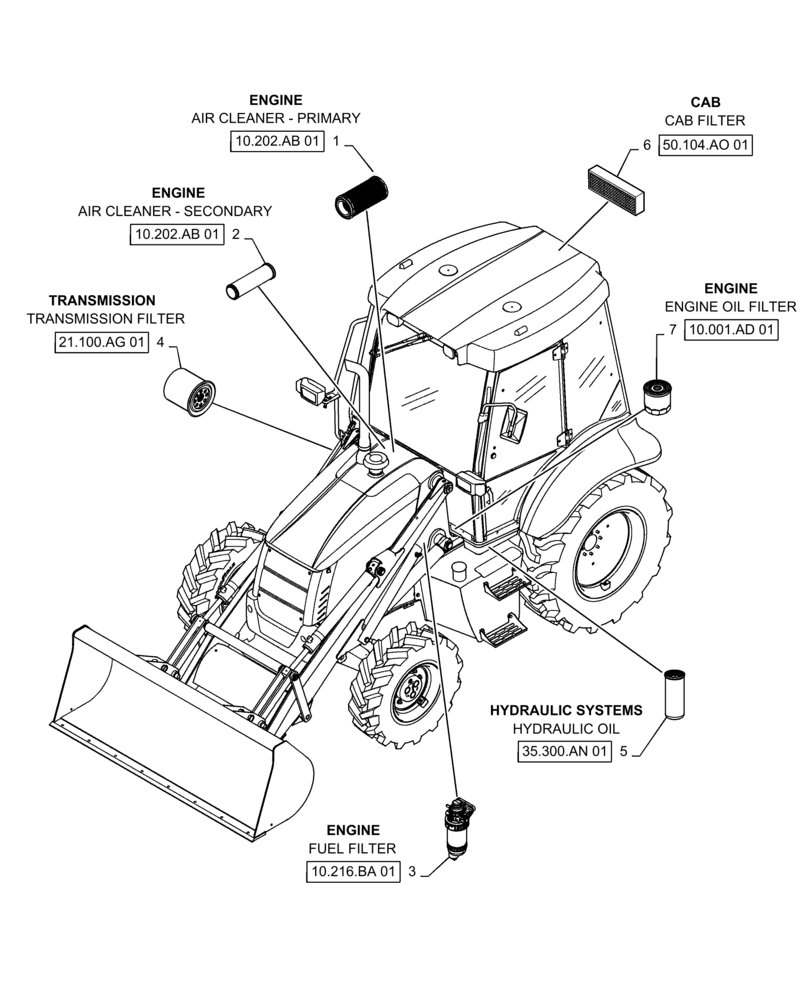 ENGINE
AIR CLEANER - PRIMARY
10.202.AB 01 1

CAB
CAB FILTER
6 50.104.AO 01

ENGINE
AIR CLEANER - SECONDARY
10.202.AB 01 2

TRANSMISSION
TRANSMISSION FILTER
21.100.AG 01 4

ENGINE
ENGINE OIL FILTER
7 10.001.AD 01

HYDRAULIC SYSTEMS
HYDRAULIC OIL
35.300.AN 01 5

ENGINE
FUEL FILTER
10.216.BA 01 3