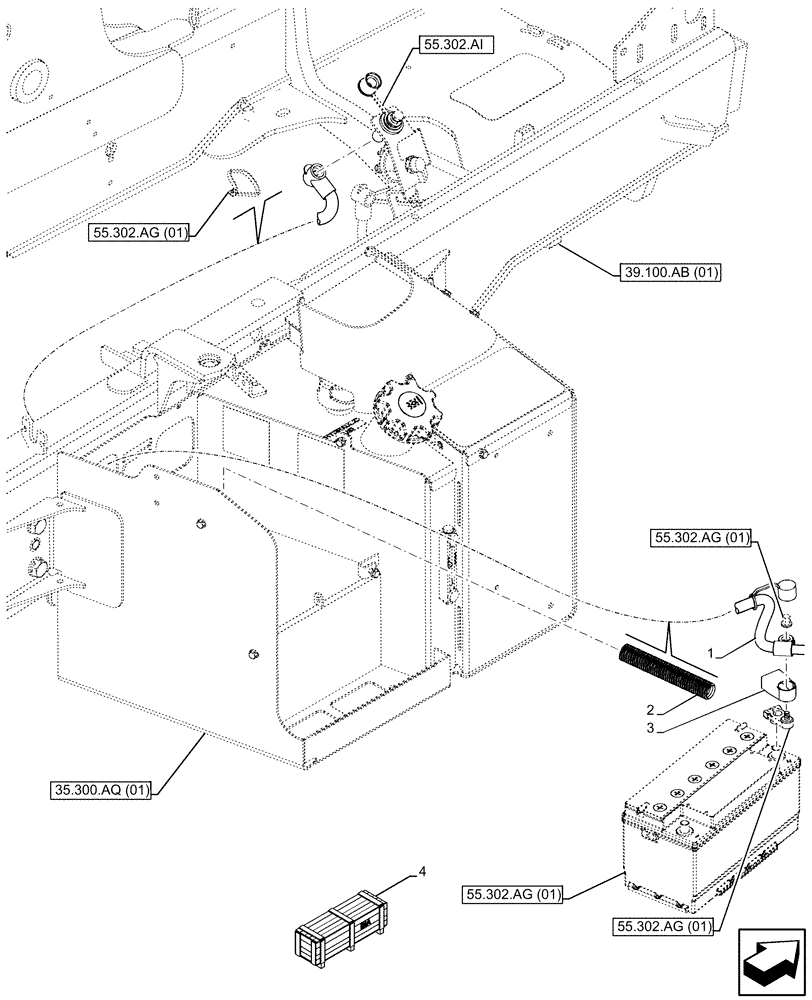 55.302.AI

55.302.AG (01)

39.100.AB (01)

55.302.AG (01)

1

2

3

35.300.AQ (01)

4

55.302.AG (01)

55.302.AG (01)