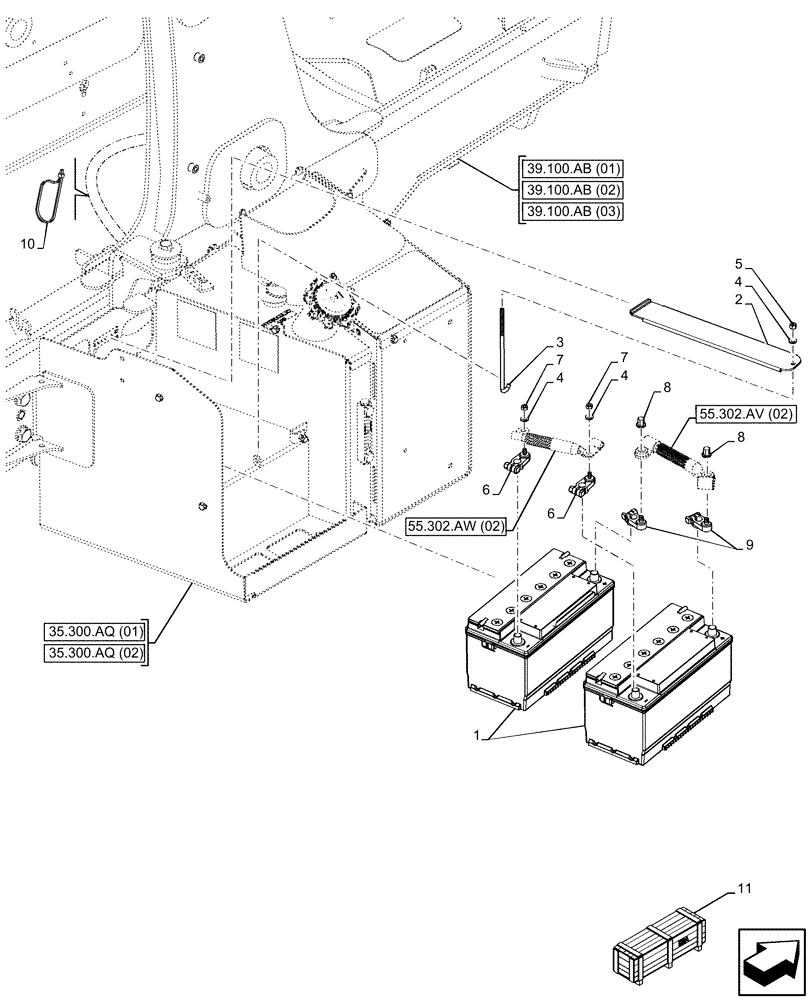 39.100.AB (01)
39.100.AB (02)
39.100.AB (03)
10
5
4
2
3
7
4
7
4
8
55.302.AV (02)
8
6
6
55.302.AW (02)
9
35.300.AQ (01)
35.300.AQ (02)
1
11