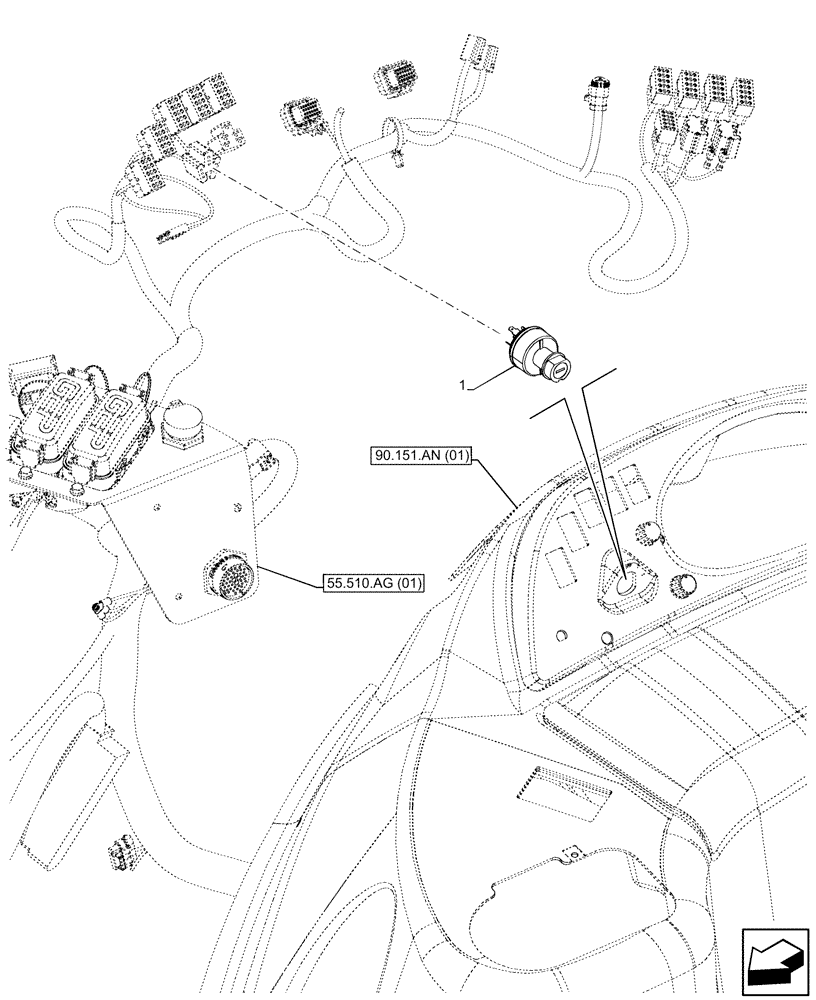 1

90.151.AN (01)

55.510.AG (01)