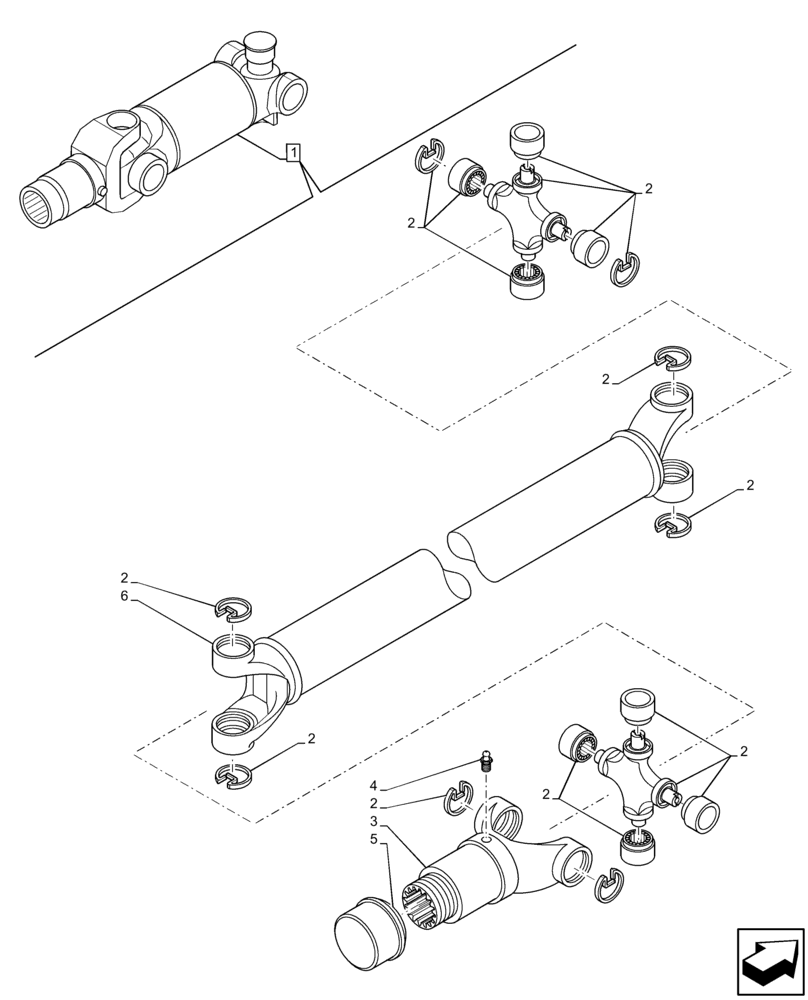 1
2
2
2
2
2
6
2
4
2
3
5
2
2