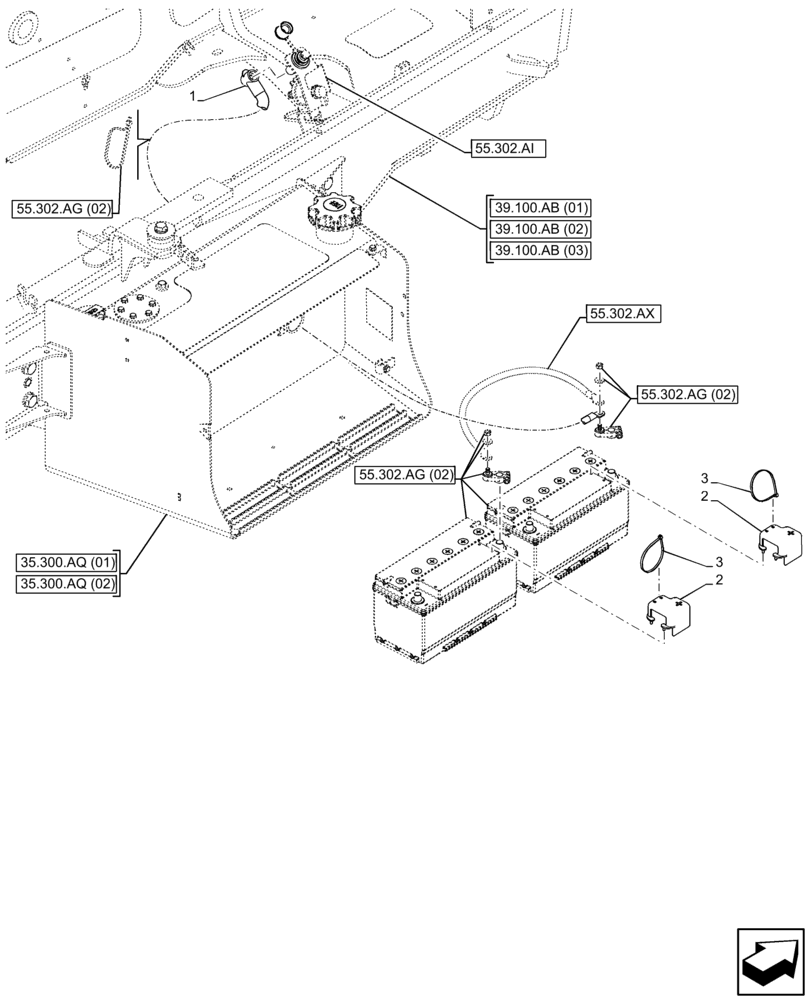 1
55.302.AI
55.302.AG (02)
39.100.AB (01)
39.100.AB (02)
39.100.AB (03)
55.302.AX
55.302.AG (02)
55.302.AG (02)
3
2
3
2
35.300.AQ (01)
35.300.AQ (02)