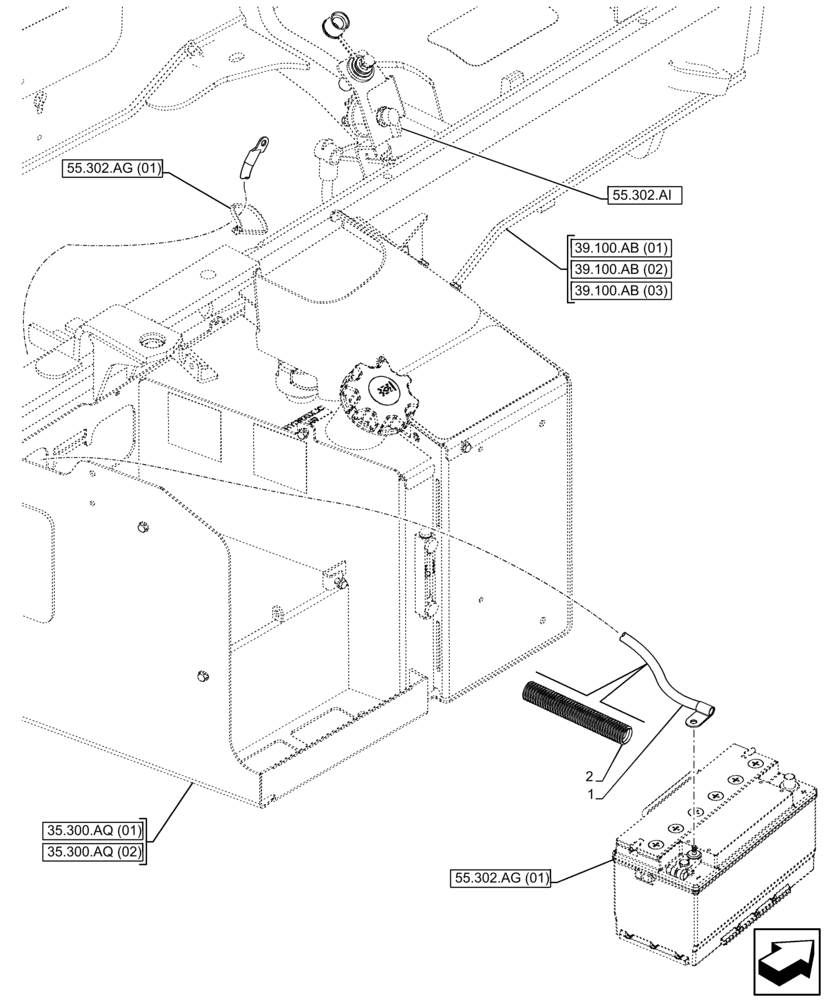 55.302.AG (01)

55.302.AI

39.100.AB (01)
39.100.AB (02)
39.100.AB (03)

2
1

35.300.AQ (01)
35.300.AQ (02)

55.302.AG (01)