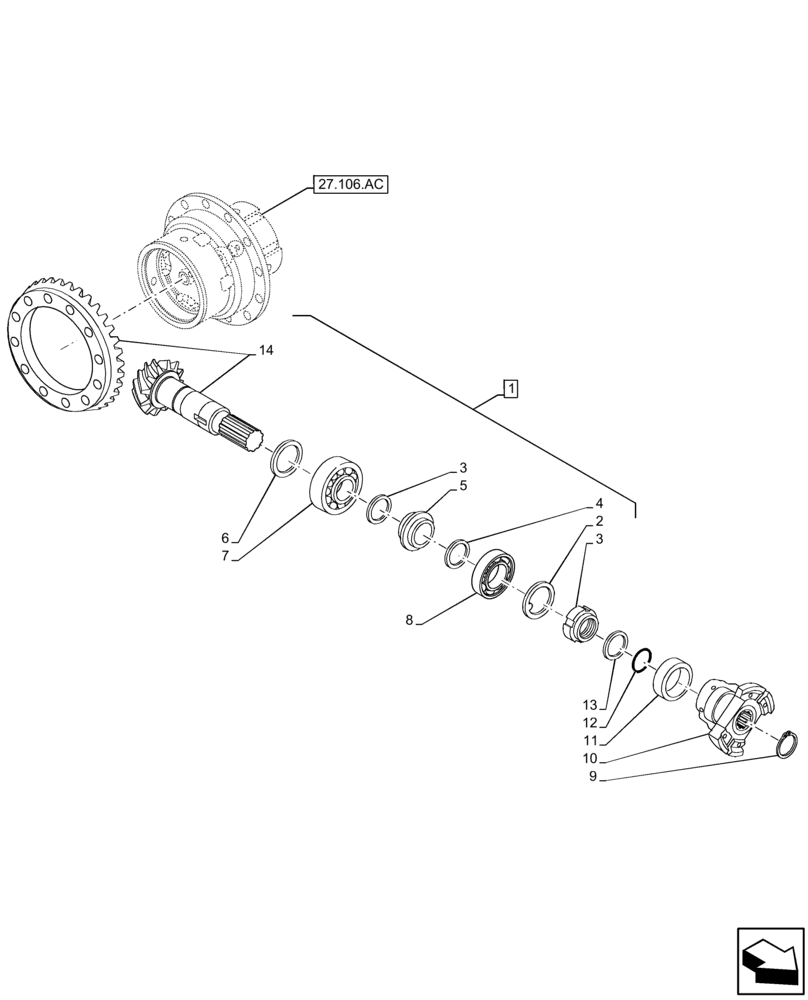 27.106.AC

14

1

3
5
4
2
3

6
7

8

13
12
11
10
9