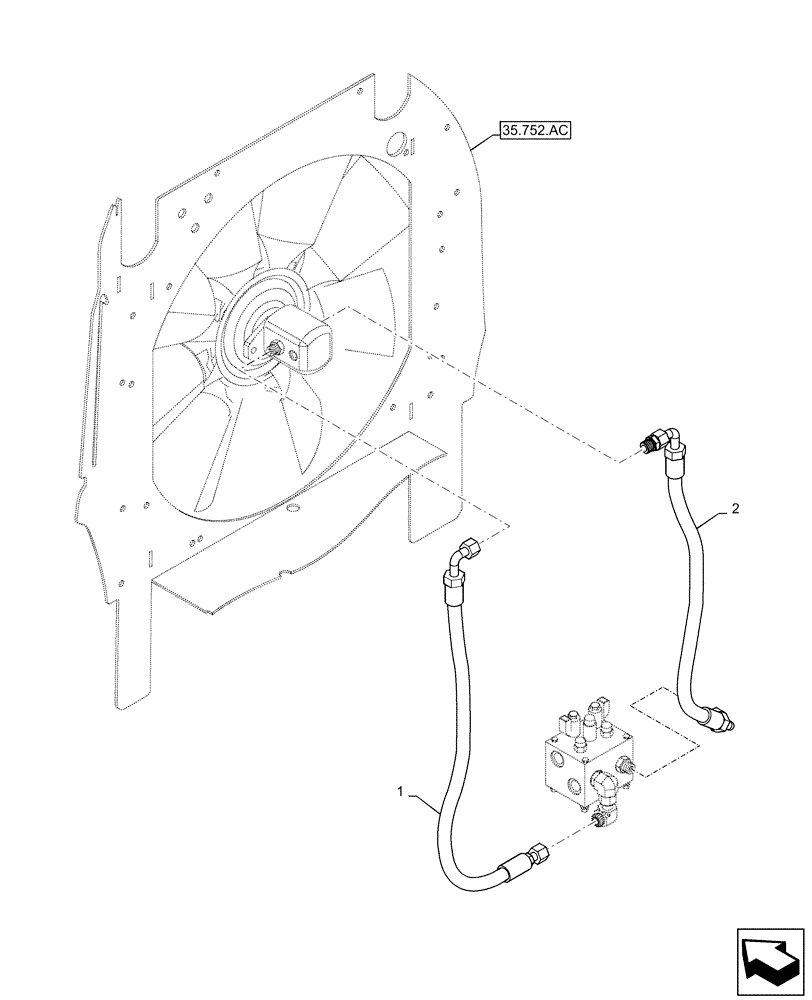 35.752.AC

2

1