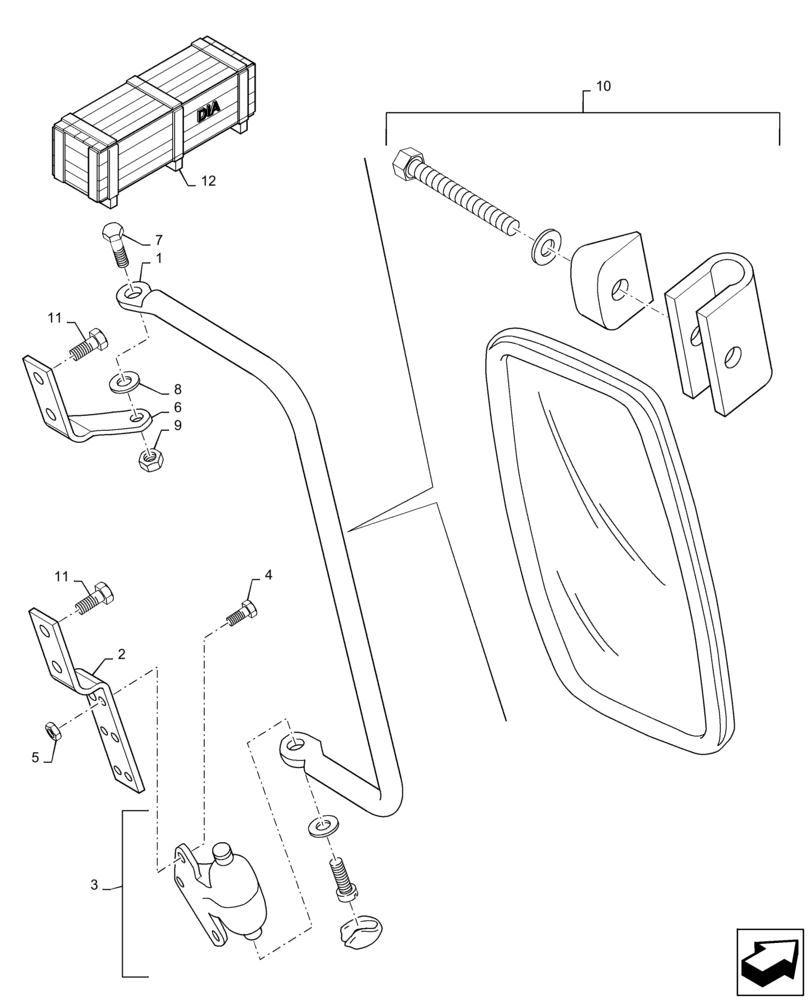 DIA
12
10
7
1
11
8
6
9
11
4
2
5
3