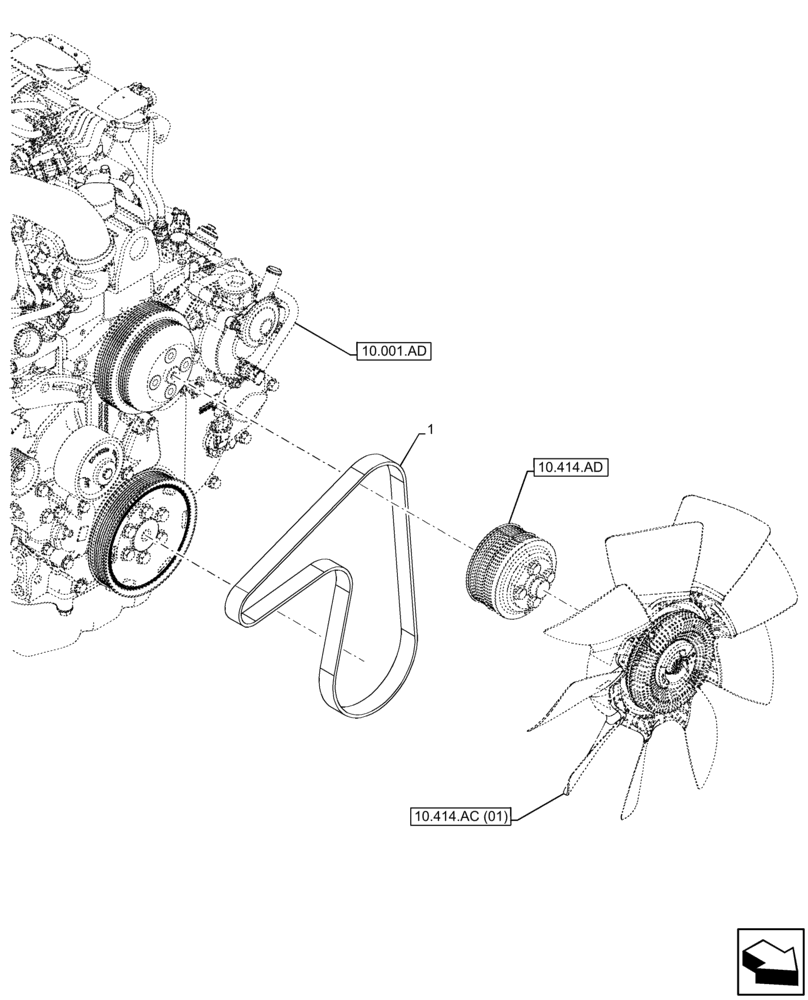 10.001.AD

1

10.414.AD

10.414.AC (01)