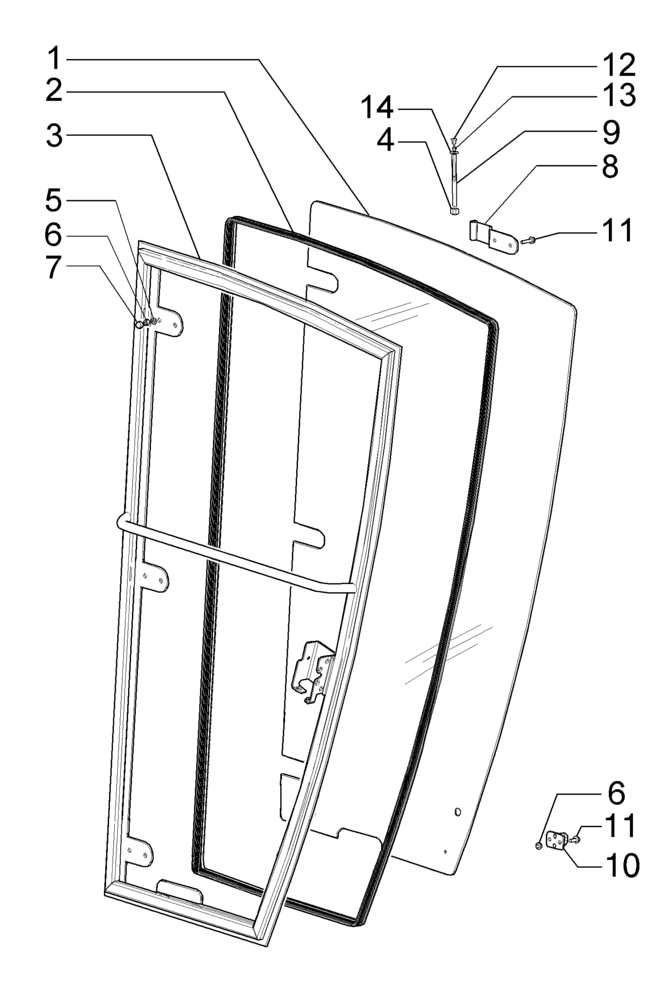 1
2
3
5
6
7
14
4
12
13
9
8
11
6
11
10