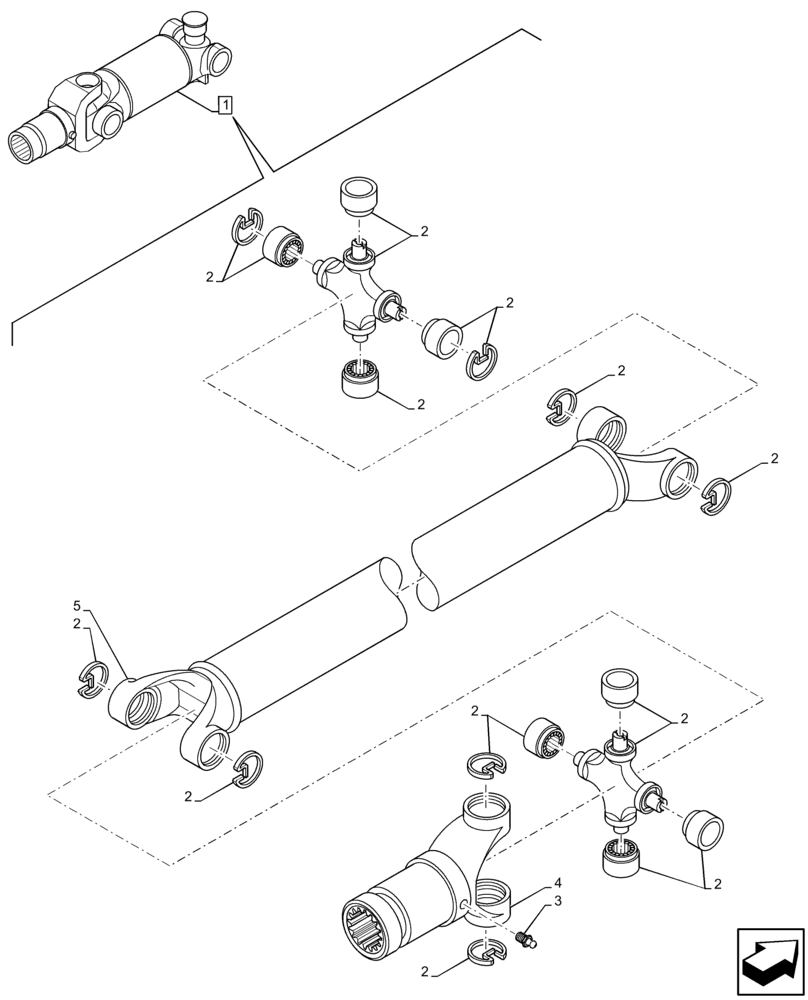 1
2
2
2
2
2
2
5
2
2
2
2
2
4
3
2