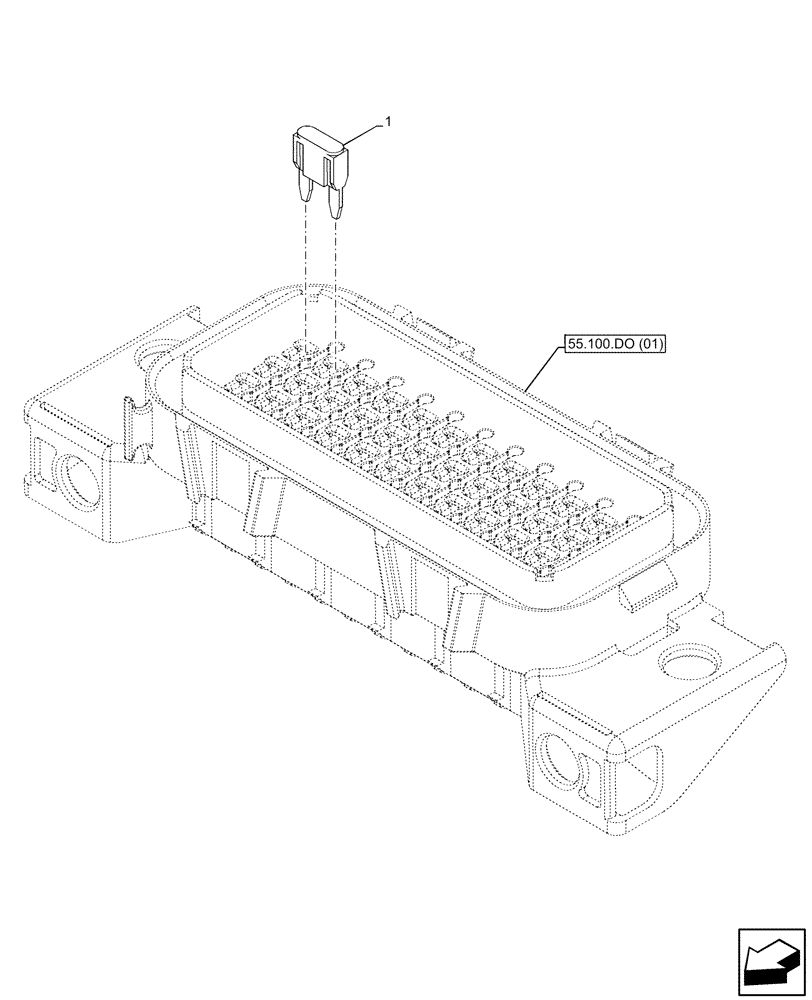 1

55.100.DO (01)