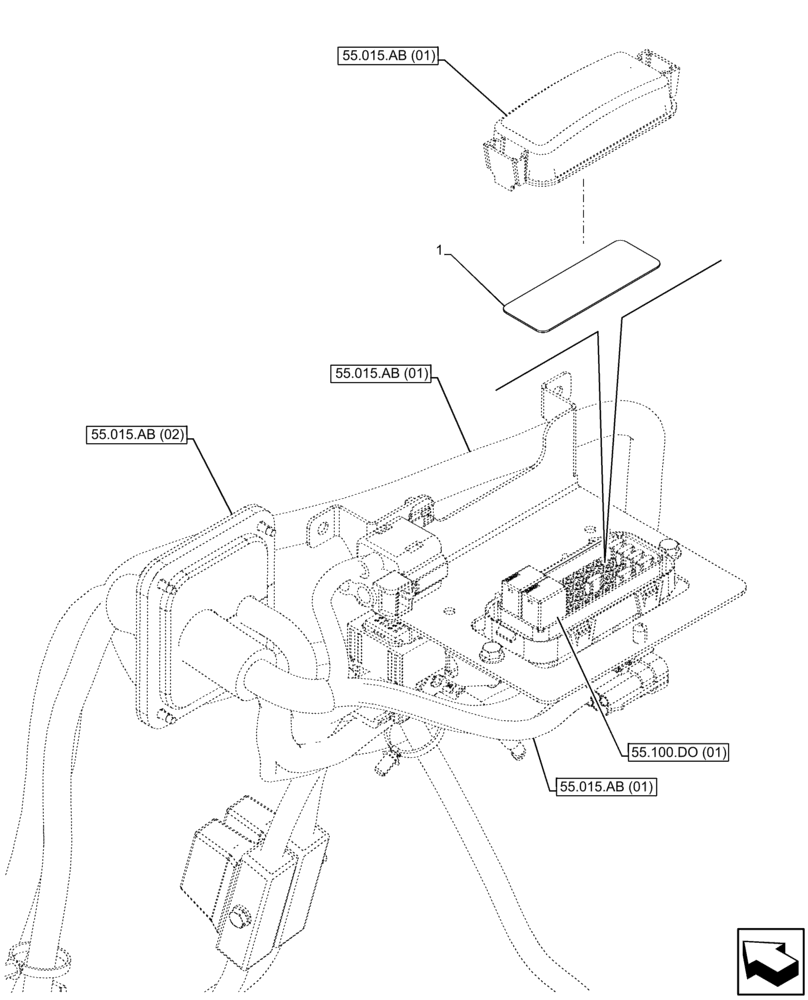 55.015.AB (01)

1

55.015.AB (01)

55.015.AB (02)

55.100.DO (01)

55.015.AB (01)