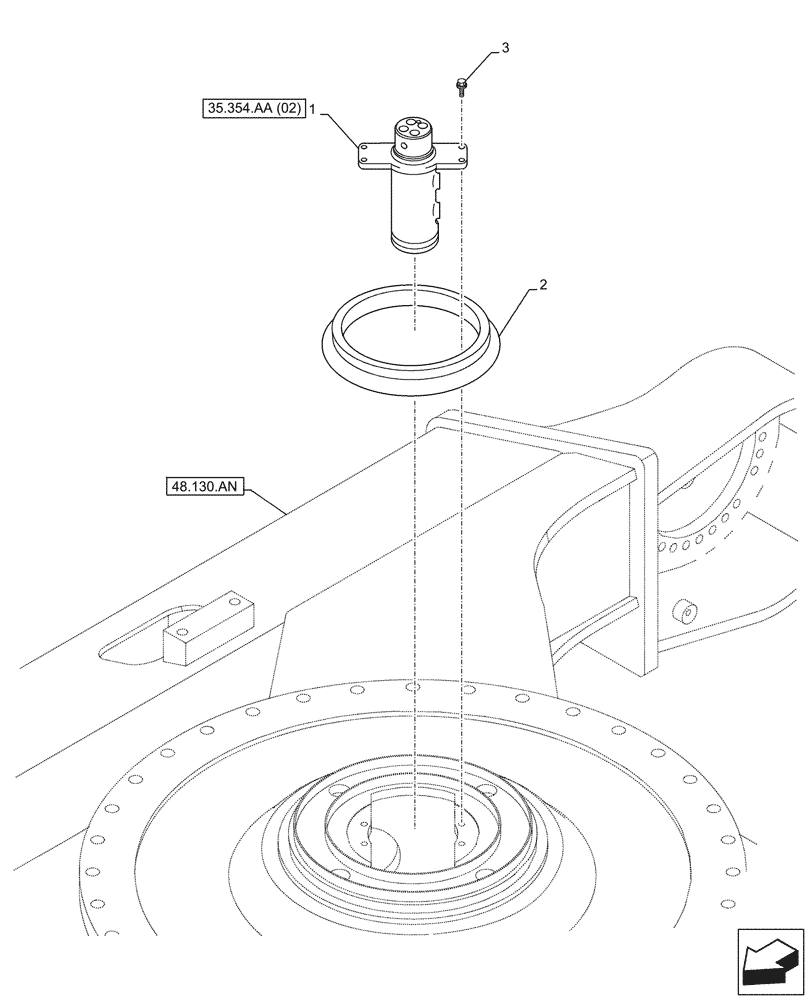 3

35.354.AA (02) 1

2

48.130.AN