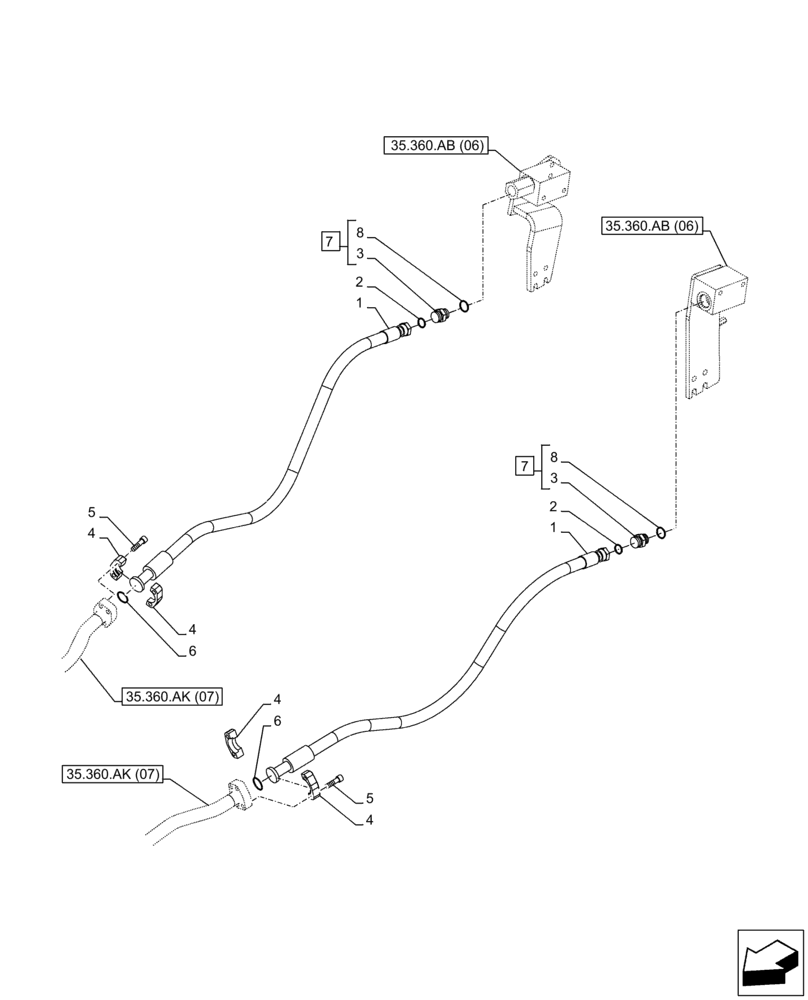 35.360.AB (06)

7
8
3
2
1

35.360.AB (06)

7
8
3
2
1

5
4
4
6

35.360.AK (07)

4
6

35.360.AK (07)

5
4