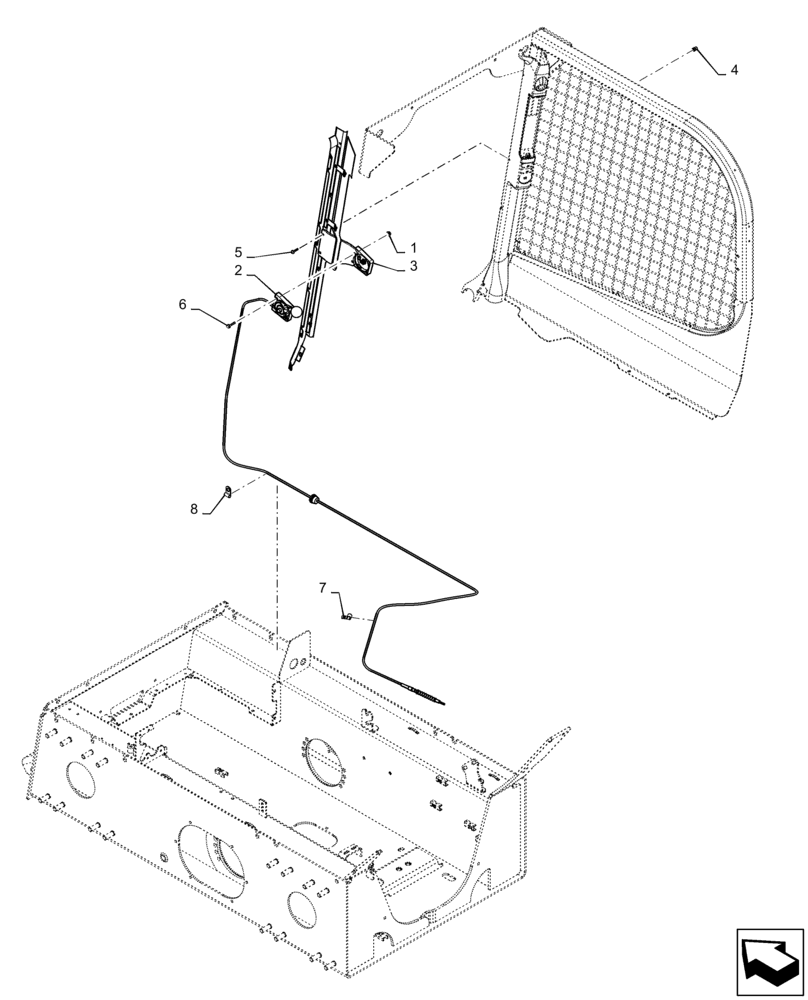 4
5
1
2
3
6
8
7