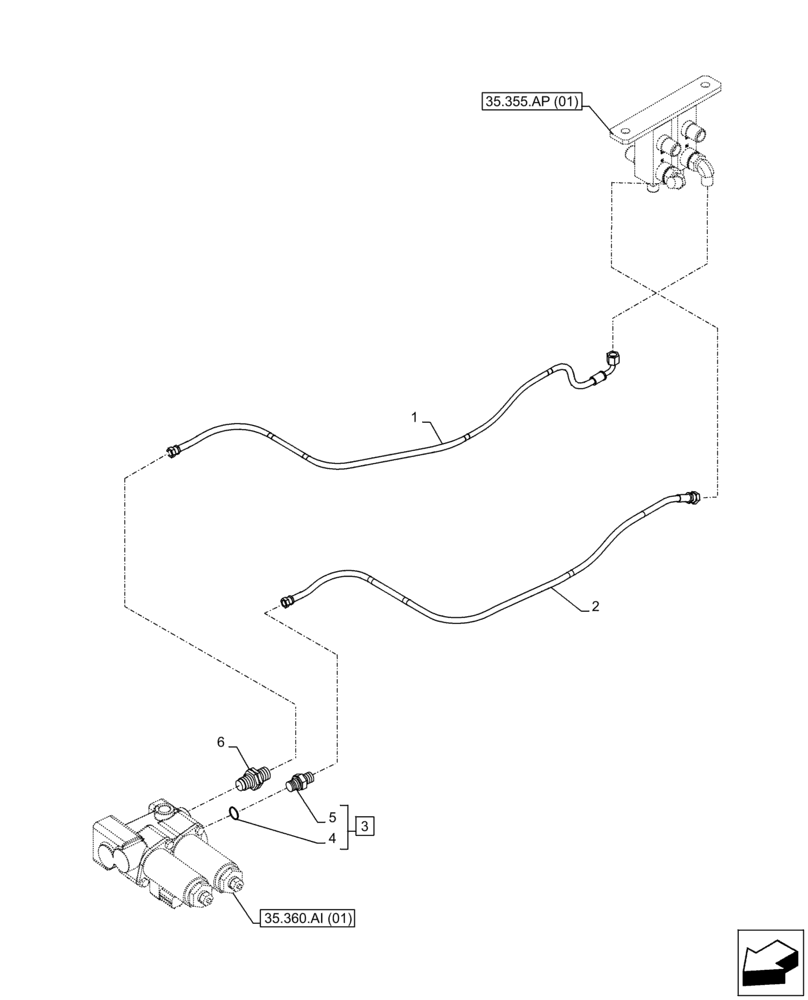 35.355.AP (01)

1

2

6

5

4

3

35.360.AI (01)