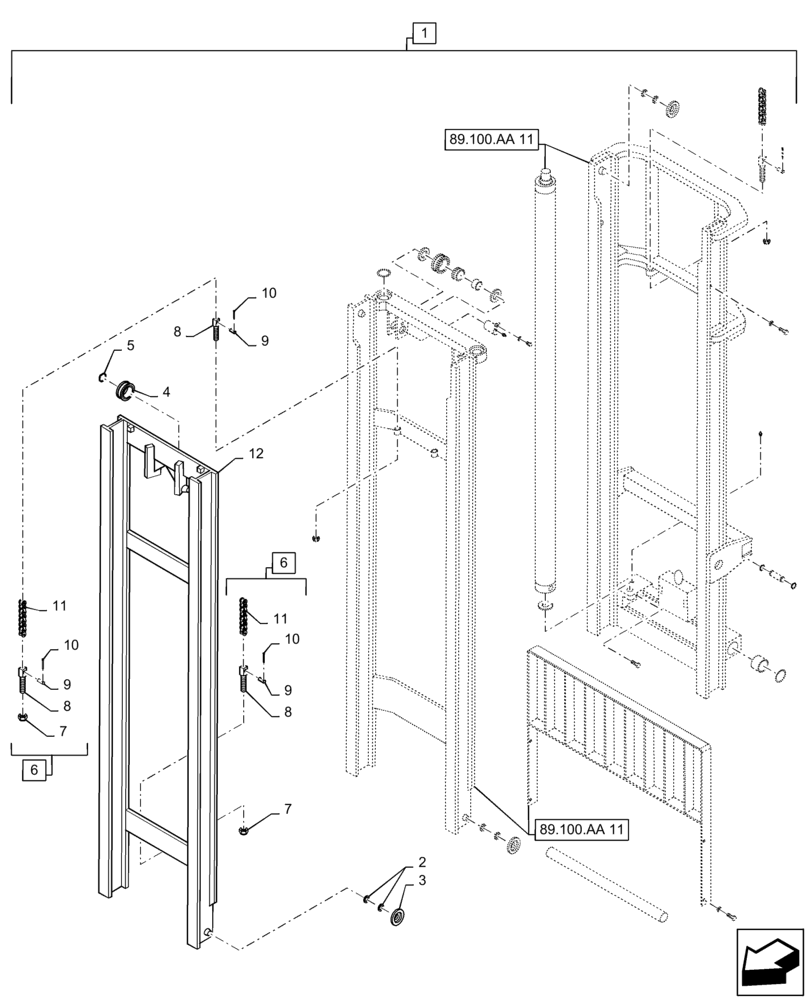 1

89.100.AA 11

10
8
9
5
4
12

6
11
10
9
8
7
6

11
10
9
8

7

89.100.AA 11

2
3