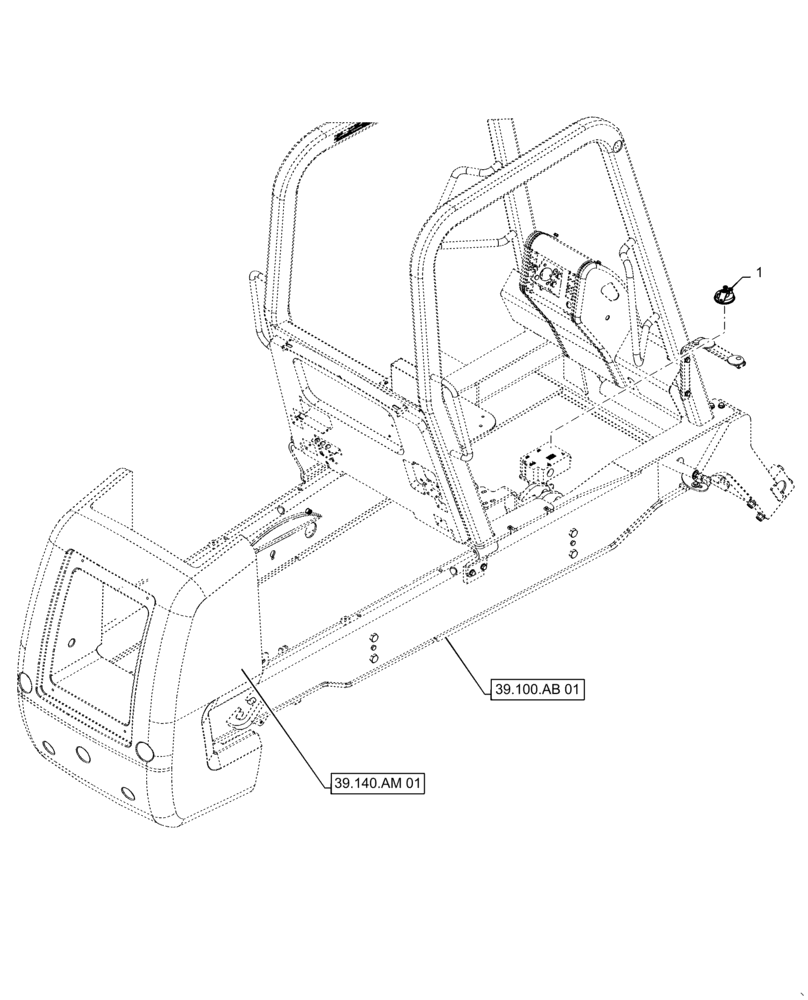 1

39.100.AB 01

39.140.AM 01